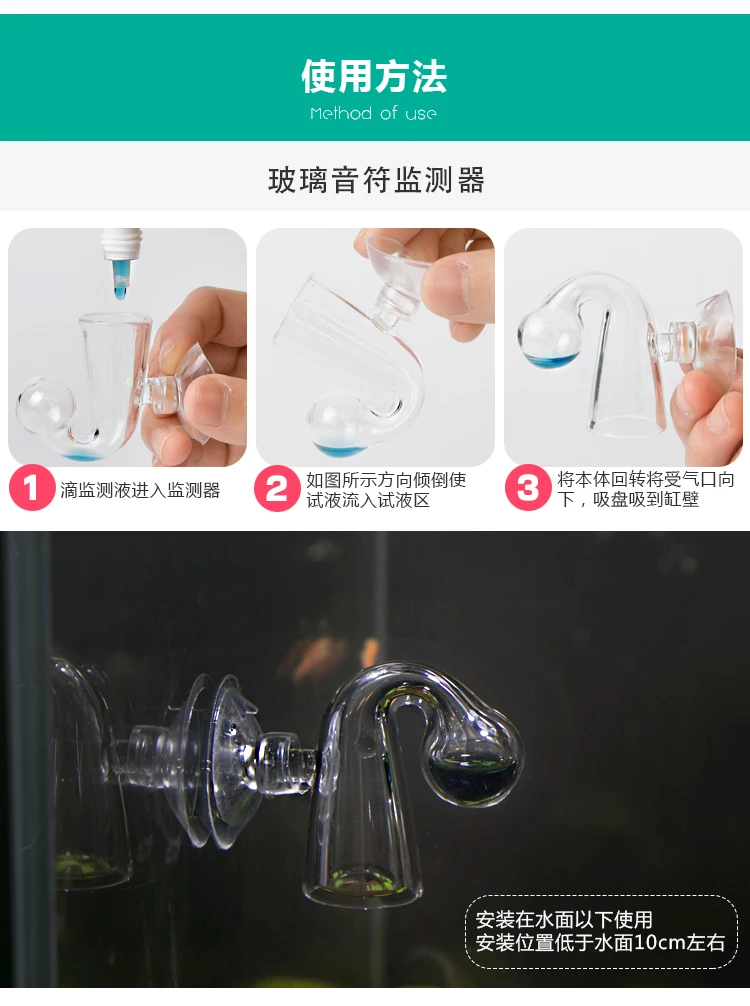 使用方法
Method of use

玻璃音符监测器

1 滴监测液进入监测器

2 如图所示方向倾倒使试液流入试液区

3 将本体回转将受气口向下，吸盘吸到缸壁

安装在水面以下使用
安装位置低于水面10cm左右