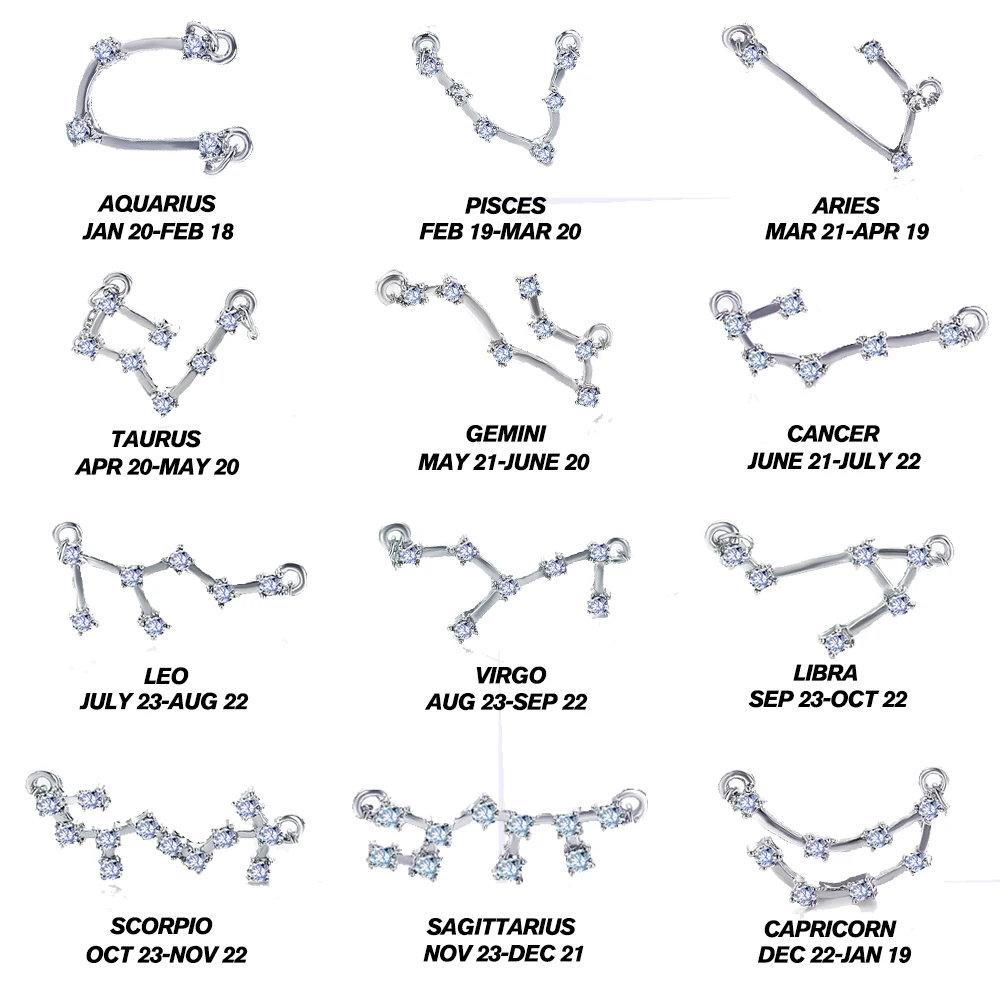 AQUARIUS
JAN 20-FEB 18

PISCES
FEB 19-MAR 20

ARIES
MAR 21-APR 19

TAURUS
APR 20-MAY 20

GEMINI
MAY 21-JUNE 20

CANCER
JUNE 21-JULY 22

LEO
JULY 23-AUG 22

VIRGO
AUG 23-SEP 22

LIBRA
SEP 23-OCT 22

SCORPIO
OCT 23-NOV 22

SAGITTARIUS
NOV 23-DEC 21

CAPRICORN
DEC 22-JAN 19