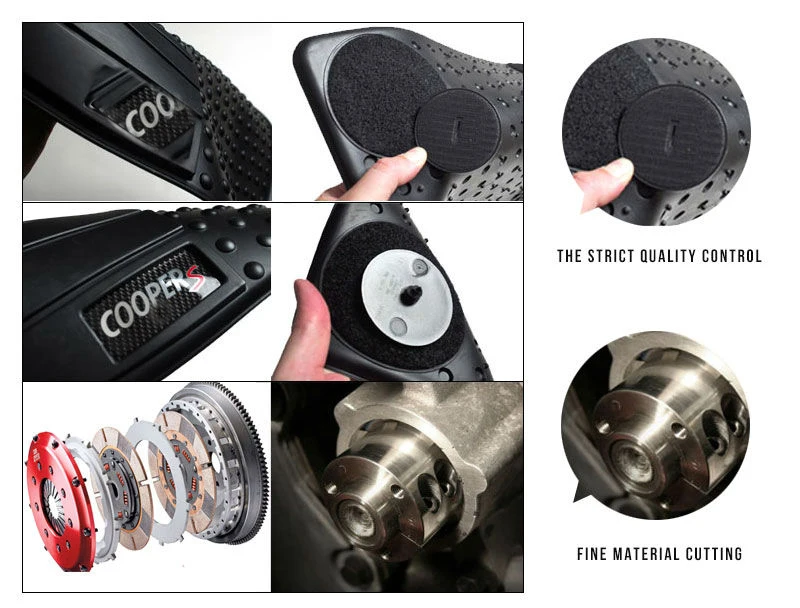 COO

COOPERS

THE STRICT QUALITY CONTROL

FINE MATERIAL CUTTING