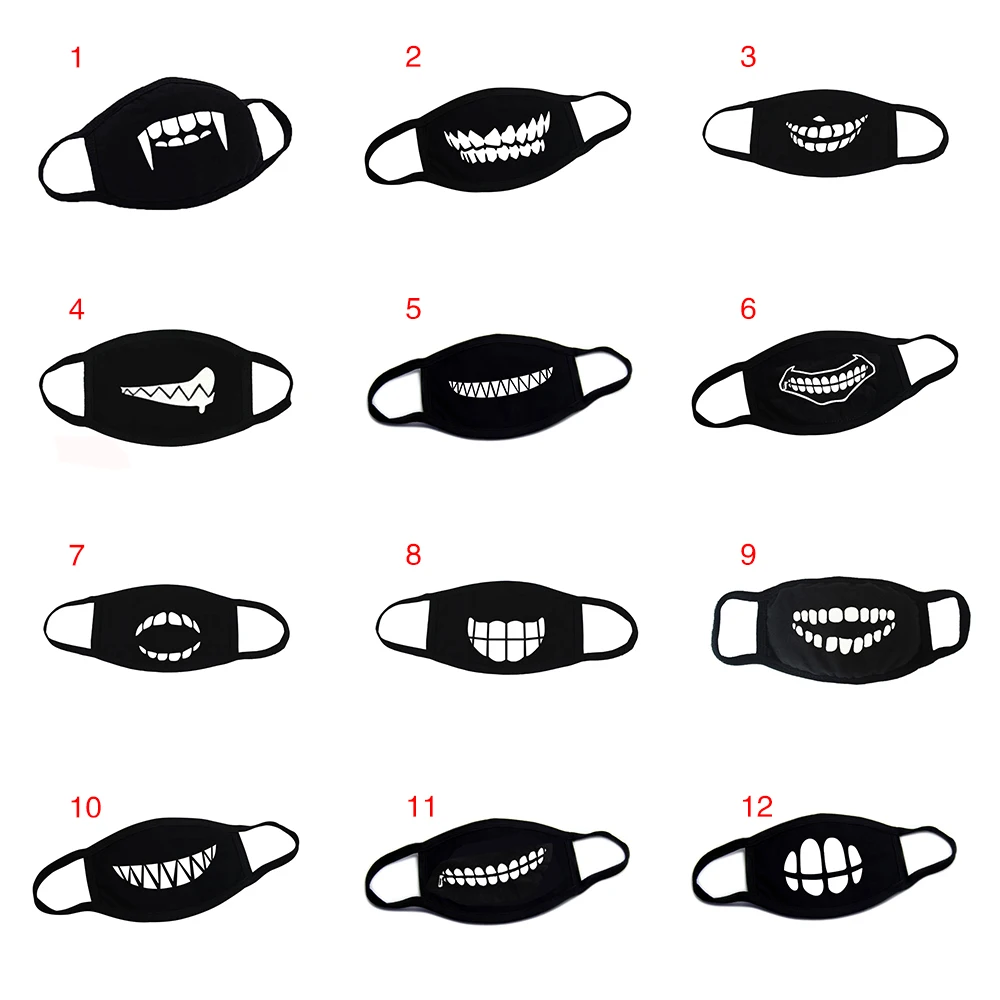 1 2 3

4 5 6

7 8 9

10 11 12