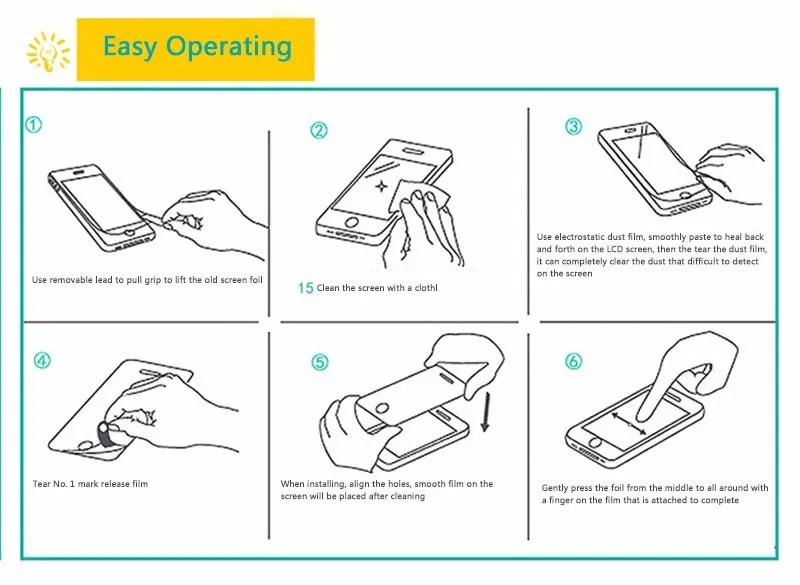 Easy Operating

①

Use removable lead to pull grip to lift the old screen foil

②

15 Clean the screen with a clothl

③

Use electrostatic dust film, smoothly paste to heal back and forth on the LCD screen, then the tear the dust film, it can completely clear the dust that difficult to detect on the screen

④

Tear No. 1 mark release film

⑤

When installing, align the holes, smooth film on the screen will be placed after cleaning

⑥

Gently press the foil from the middle to all around with a finger on the film that is attached to complete