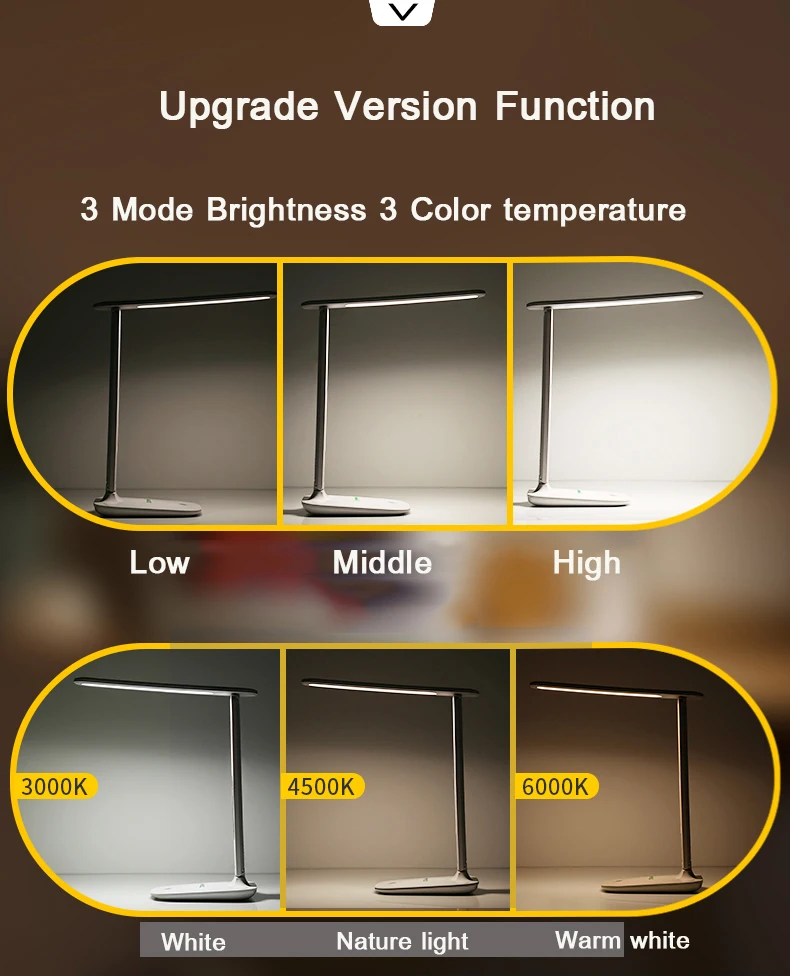 Upgrade Version Function

3 Mode Brightness 3 Color temperature

Low

Middle

High

3000K

4500K

6000K

White

Nature light

Warm white