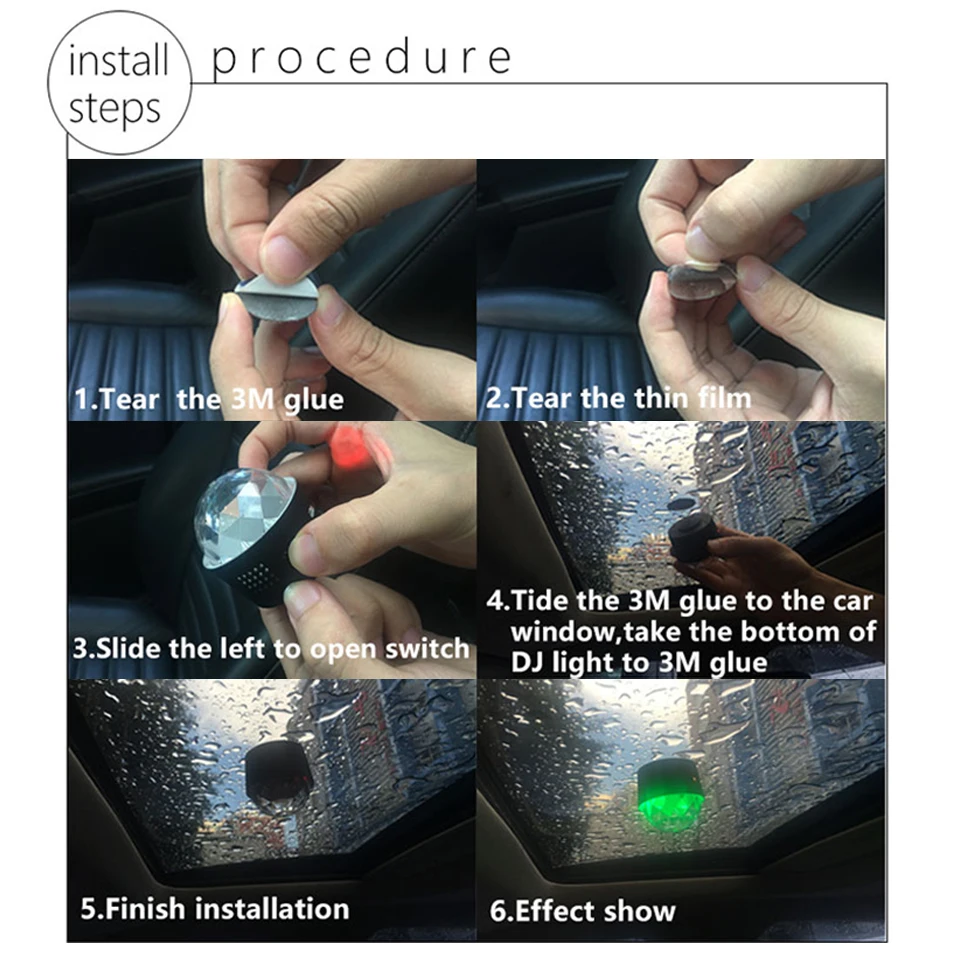 install steps

procedure

1.Tear the 3M glue

2.Tear the thin film

3.Slide the left to open switch

4.Tide the 3M glue to the car window,take the bottom of DJ light to 3M glue

5.Finish installation

6.Effect show