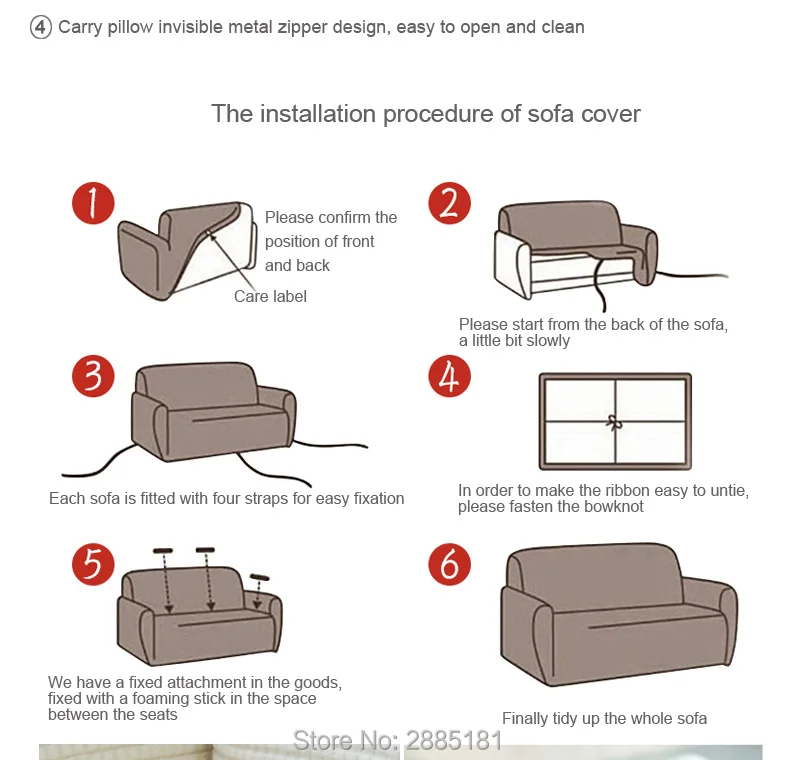 ④ Carry pillow invisible metal zipper design, easy to open and clean

The installation procedure of sofa cover

1

Please confirm the position of front and back

Care label

2

Please start from the back of the sofa, a little bit slowly

3

Each sofa is fitted with four straps for easy fixation

4

In order to make the ribbon easy to untie, please fasten the bowknot

5

We have a fixed attachment in the goods, fixed with a foaming stick in the space between the seats

6

Finally tidy up the whole sofa

Store No: 2885181