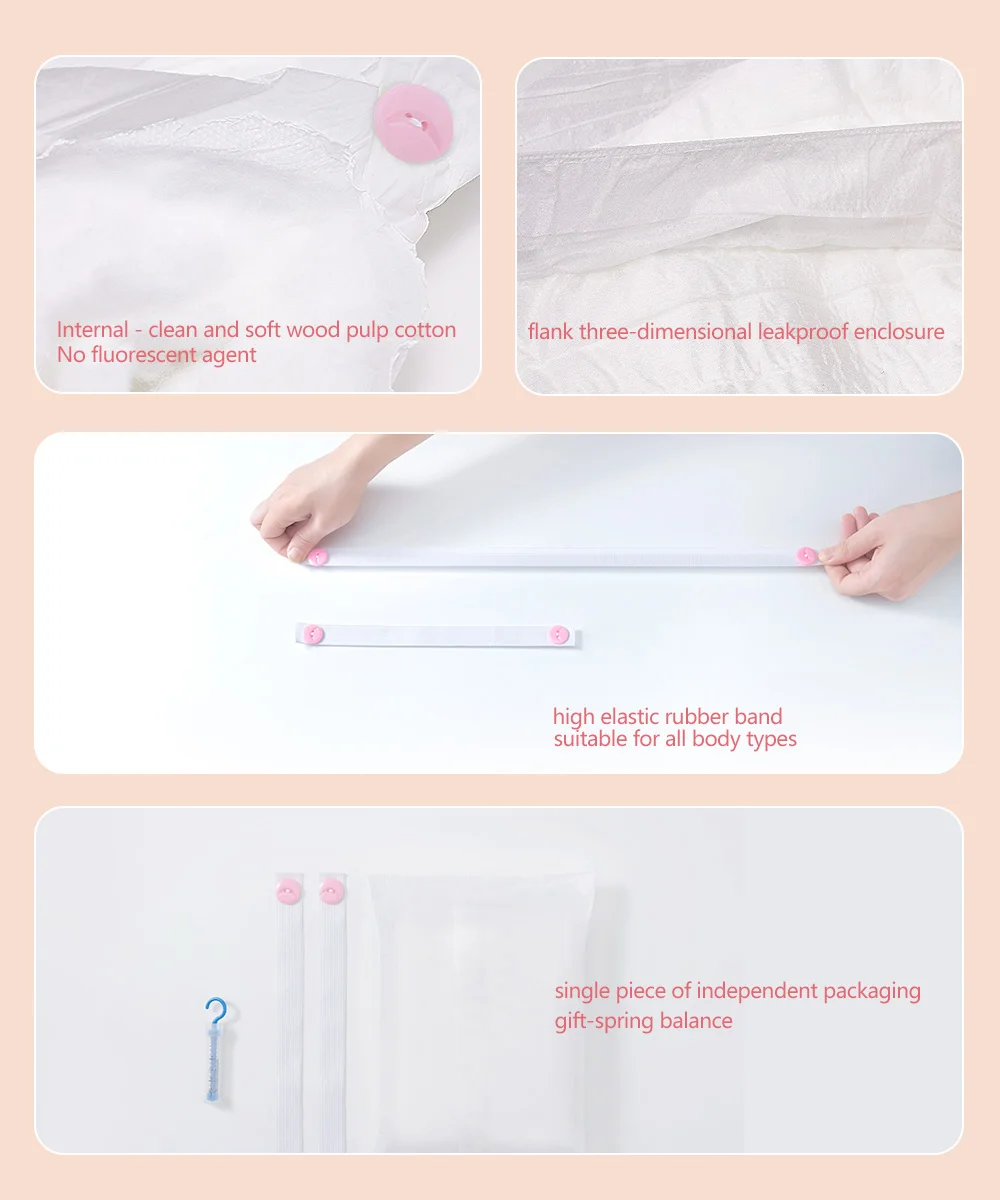 Internal - clean and soft wood pulp cotton
No fluorescent agent

flank three-dimensional leakproof enclosure

high elastic rubber band
suitable for all body types

single piece of independent packaging
gift-spring balance