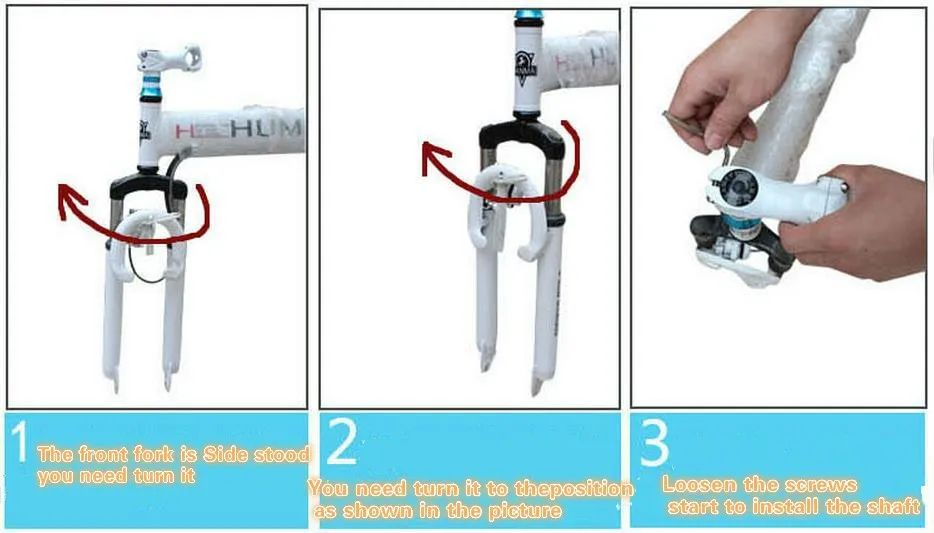 HUM

1 The front fork is Side stood you need turn it

2 You need turn it to theposition as shown in the picture

3 Loosen the screws start to install the shaft