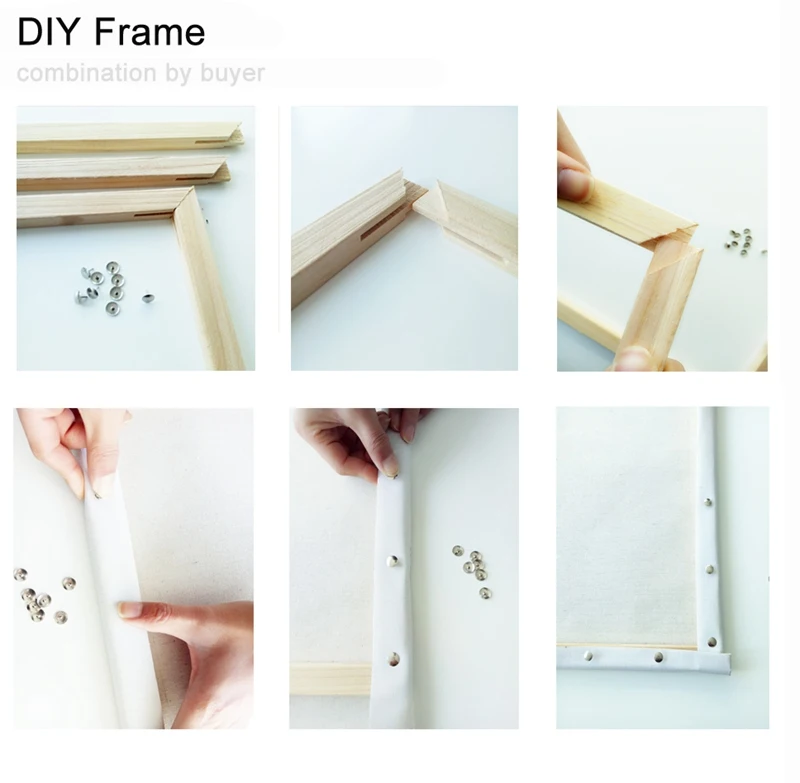 DIY Frame
combination by buyer