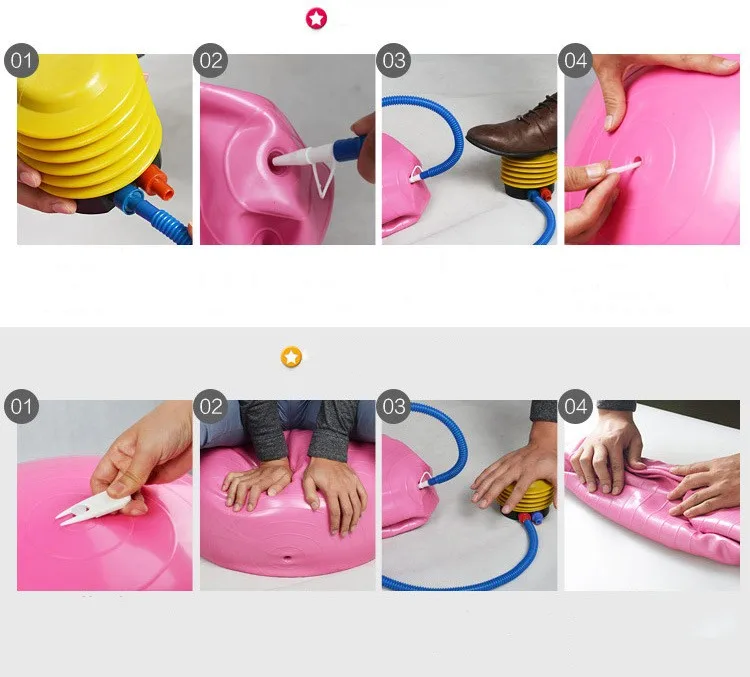 01

02

03

04

01

02

03

04