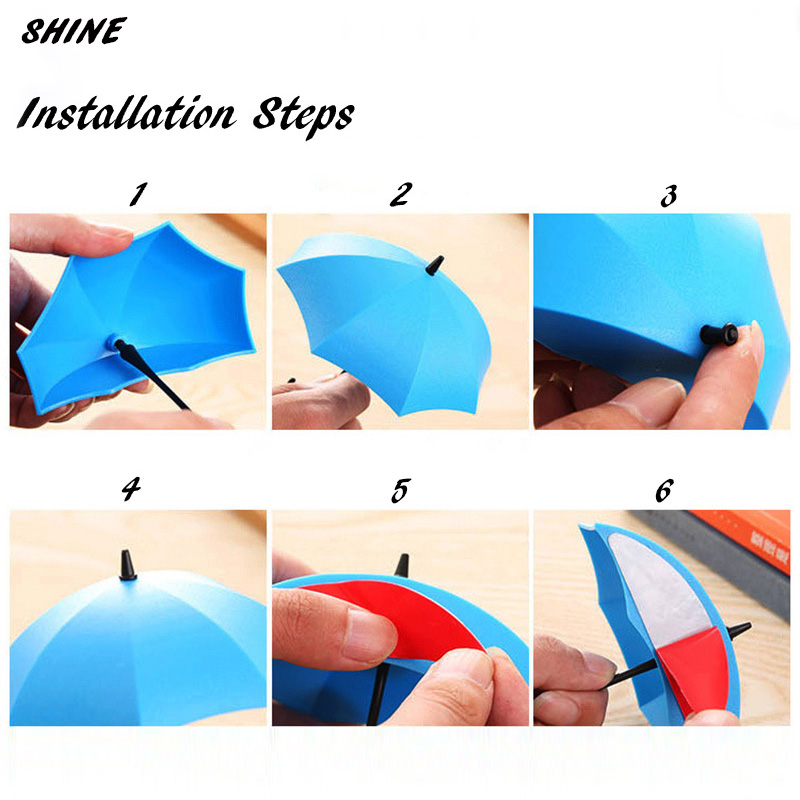 SHINE

Installation Steps

1

2

3

4

5

6