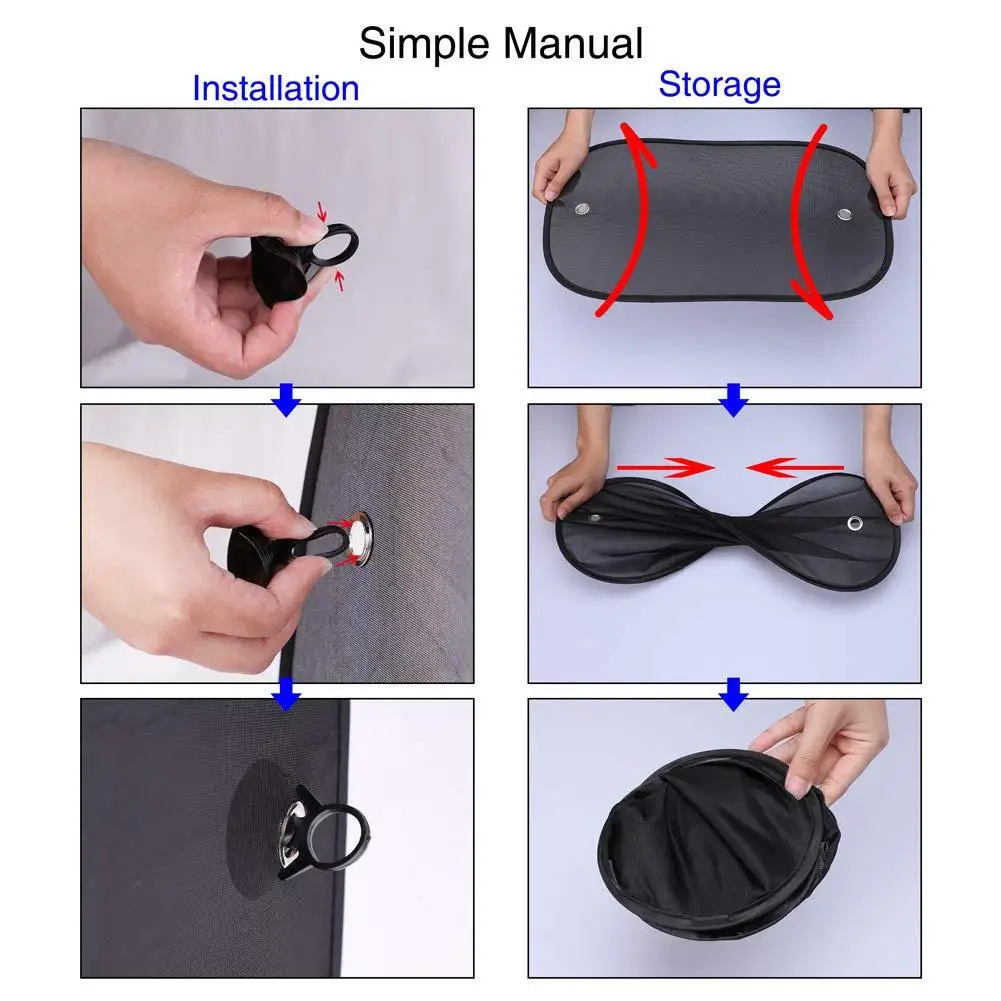 Simple Manual

Installation

Storage