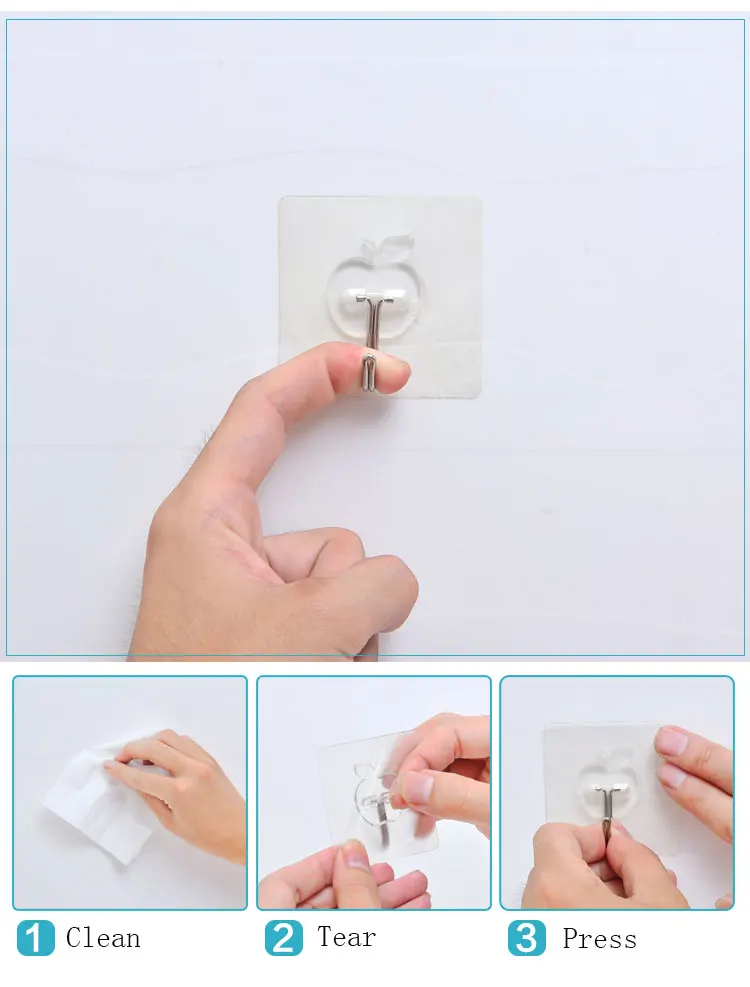 1 Clean

2 Tear

3 Press