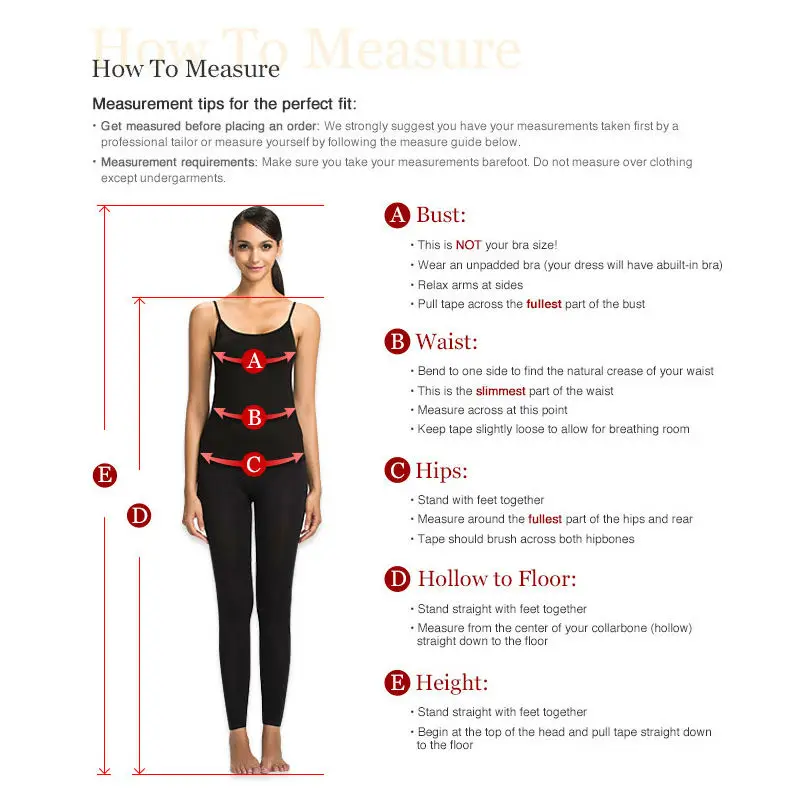 How To Measure

How To Measure

Measurement tips for the perfect fit:

• Get measured before placing an order: We strongly suggest you have your measurements taken first by a professional tailor or measure yourself by following the measure guide below.

• Measurement requirements: Make sure you take your measurements barefoot. Do not measure over clothing except undergarments.

A
B
C
E
D

A Bust:
• This is NOT your bra size!
• Wear an unpadded bra (your dress will have abuilt-in bra)
• Relax arms at sides
• Pull tape across the fullest part of the bust

B Waist:
• Bend to one side to find the natural crease of your waist
• This is the slimmest part of the waist
• Measure across at this point
• Keep tape slightly loose to allow for breathing room

C Hips:
• Stand with feet together
• Measure around the fullest part of the hips and rear
• Tape should brush across both hipbones

D Hollow to Floor:
• Stand straight with feet together
• Measure from the center of your collarbone (hollow) straight down to the floor

E Height:
• Stand straight with feet together
• Begin at the top of the head and pull tape straight down to the floor