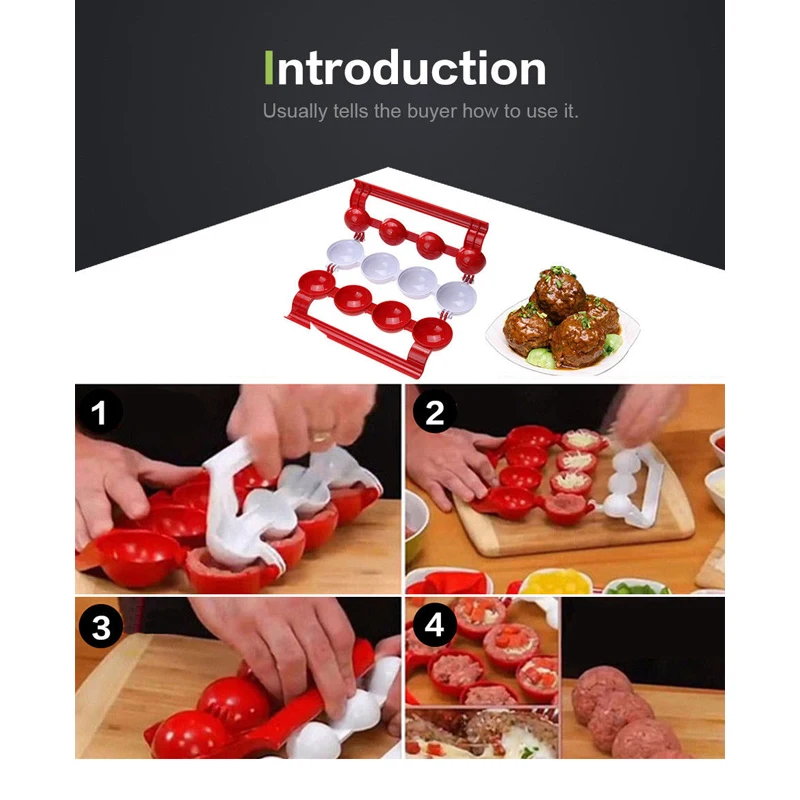 Introduction

Usually tells the buyer how to use it.

1

2

3

4