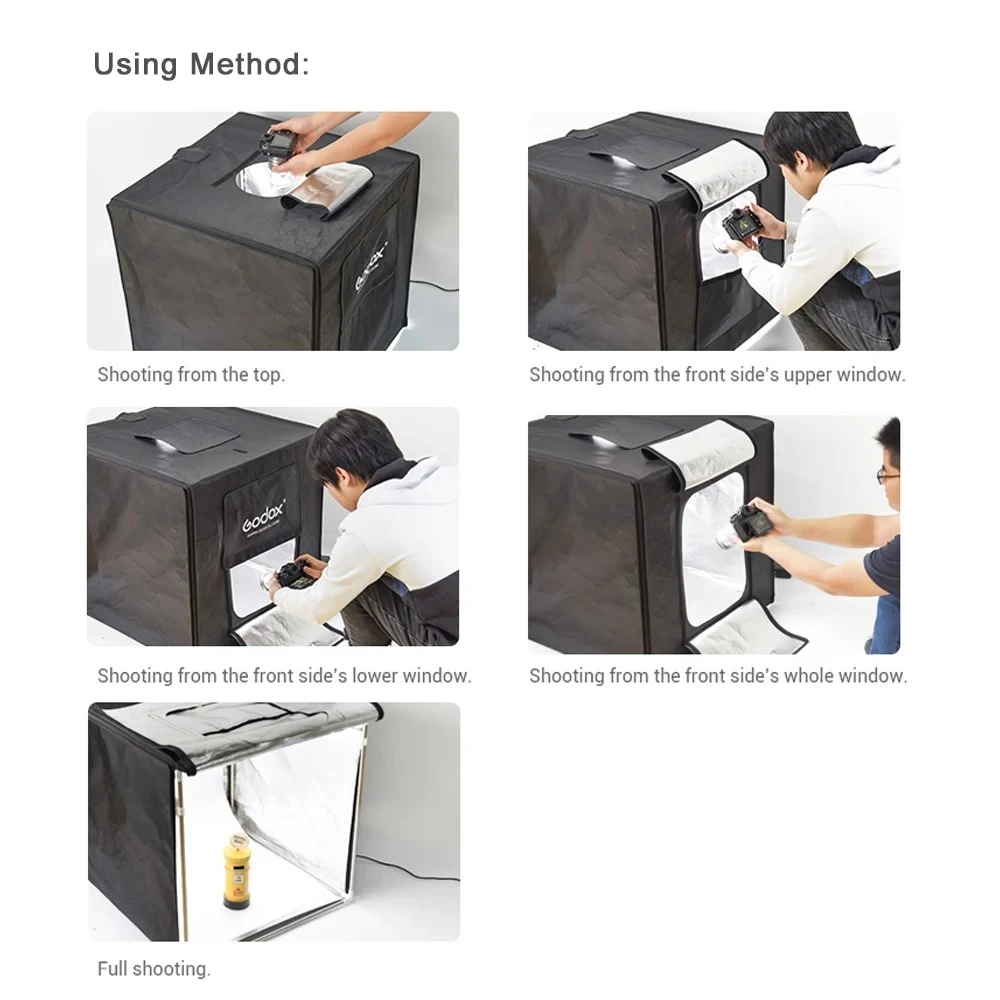 Using Method:

Godox

Shooting from the top.

Shooting from the front side's upper window.

Godox

Shooting from the front side's lower window.

Shooting from the front side's whole window.

Full shooting.