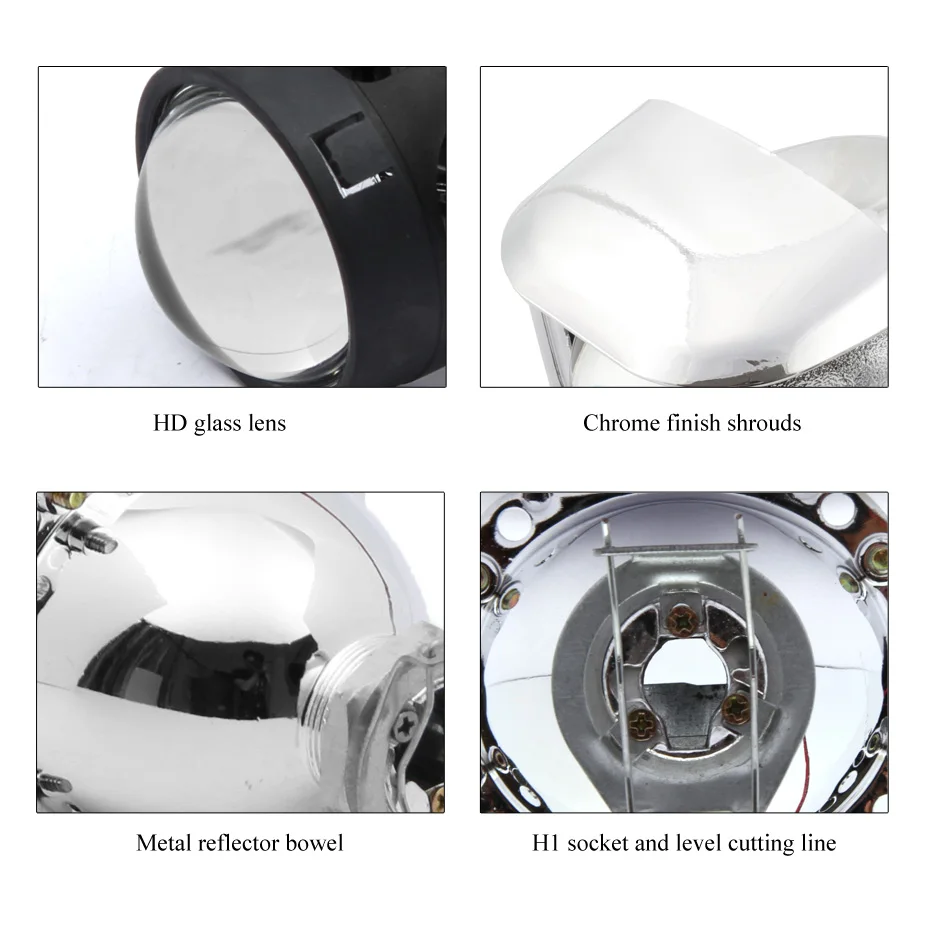 HD glass lens

Chrome finish shrouds

Metal reflector bowel

H1 socket and level cutting line