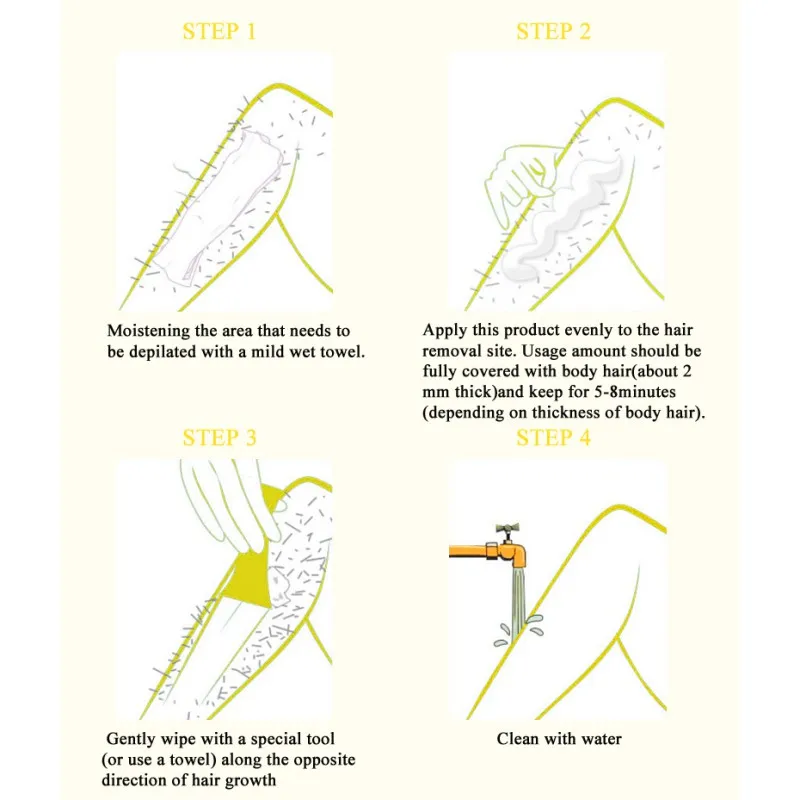 STEP 1

Moistening the area that needs to be depilated with a mild wet towel.

STEP 2

Apply this product evenly to the hair removal site. Usage amount should be fully covered with body hair(about 2 mm thick)and keep for 5-8minutes (depending on thickness of body hair).

STEP 3

Gently wipe with a special tool (or use a towel) along the opposite direction of hair growth

STEP 4

Clean with water