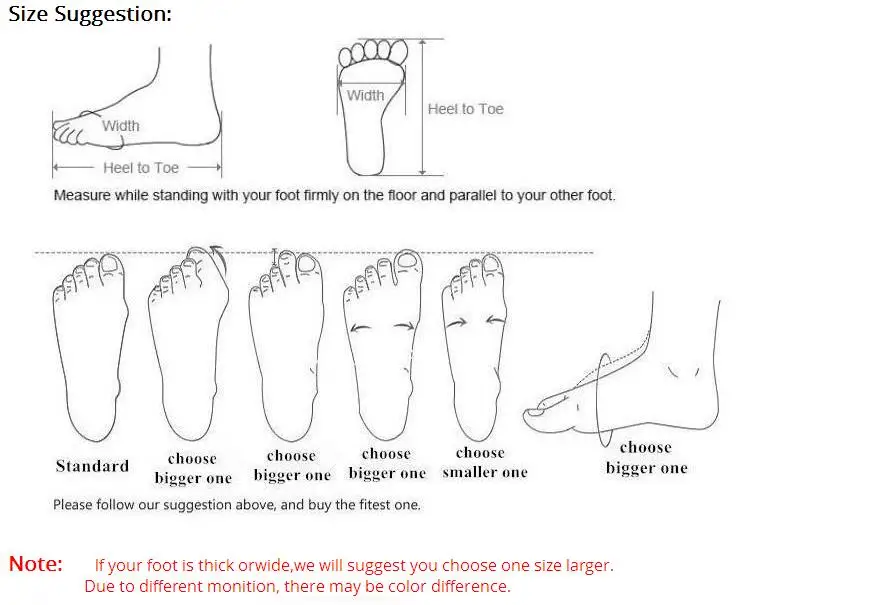 Size Suggestion:

Width

Heel to Toe

Width

Heel to Toe

Measure while standing with your foot firmly on the floor and parallel to your other foot.

Standard

choose bigger one

choose bigger one

choose bigger one

choose smaller one

choose bigger one

Please follow our suggestion above, and buy the fitest one.

Note: If your foot is thick orwide,we will suggest you choose one size larger. Due to different monition, there may be color difference.