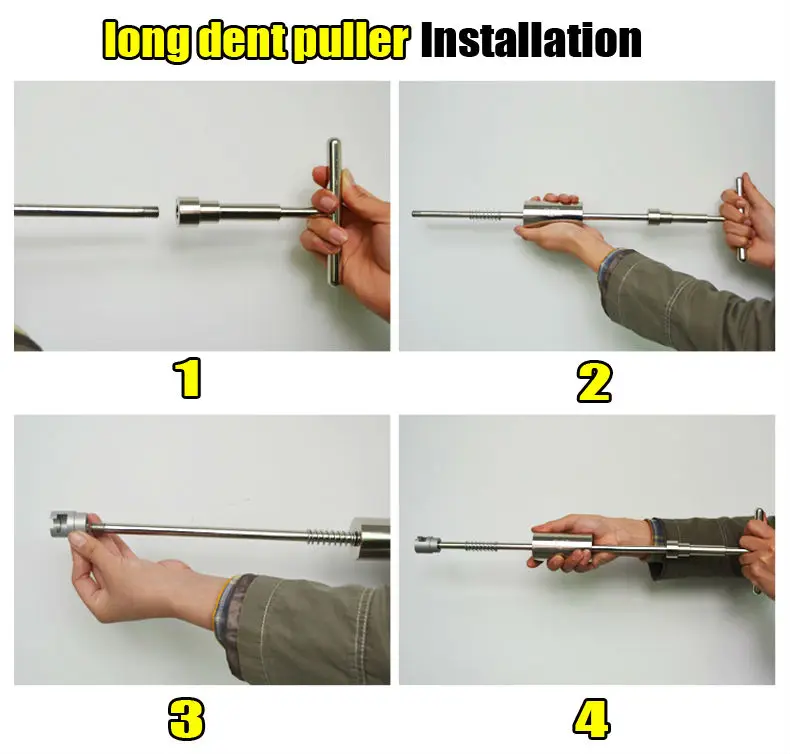 long dent puller Installation

1

2

3

4