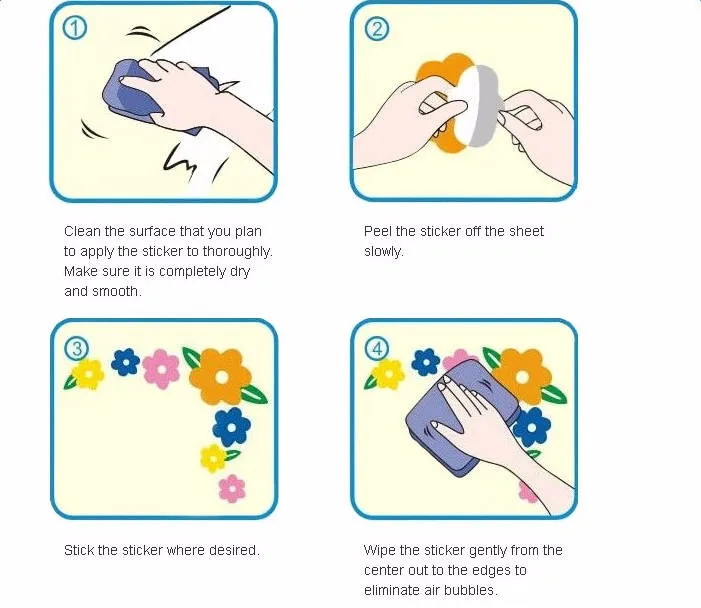 ①

Clean the surface that you plan to apply the sticker to thoroughly. Make sure it is completely dry and smooth.

②

Peel the sticker off the sheet slowly.

③

Stick the sticker where desired.

④

Wipe the sticker gently from the center out to the edges to eliminate air bubbles.