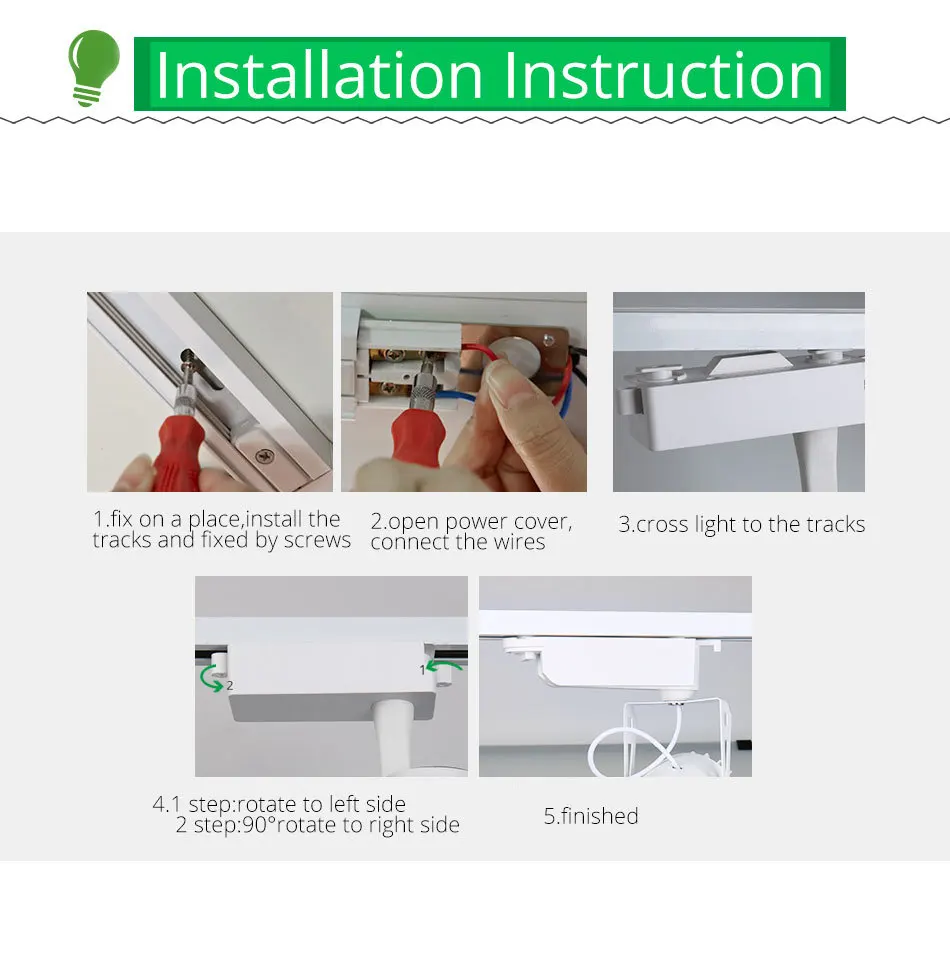 Installation Instruction

1.fix on a place,install the tracks and fixed by screws

2.open power cover, connect the wires

3.cross light to the tracks

2

1

4.1 step:rotate to left side
2 step:90°rotate to right side

5.finished