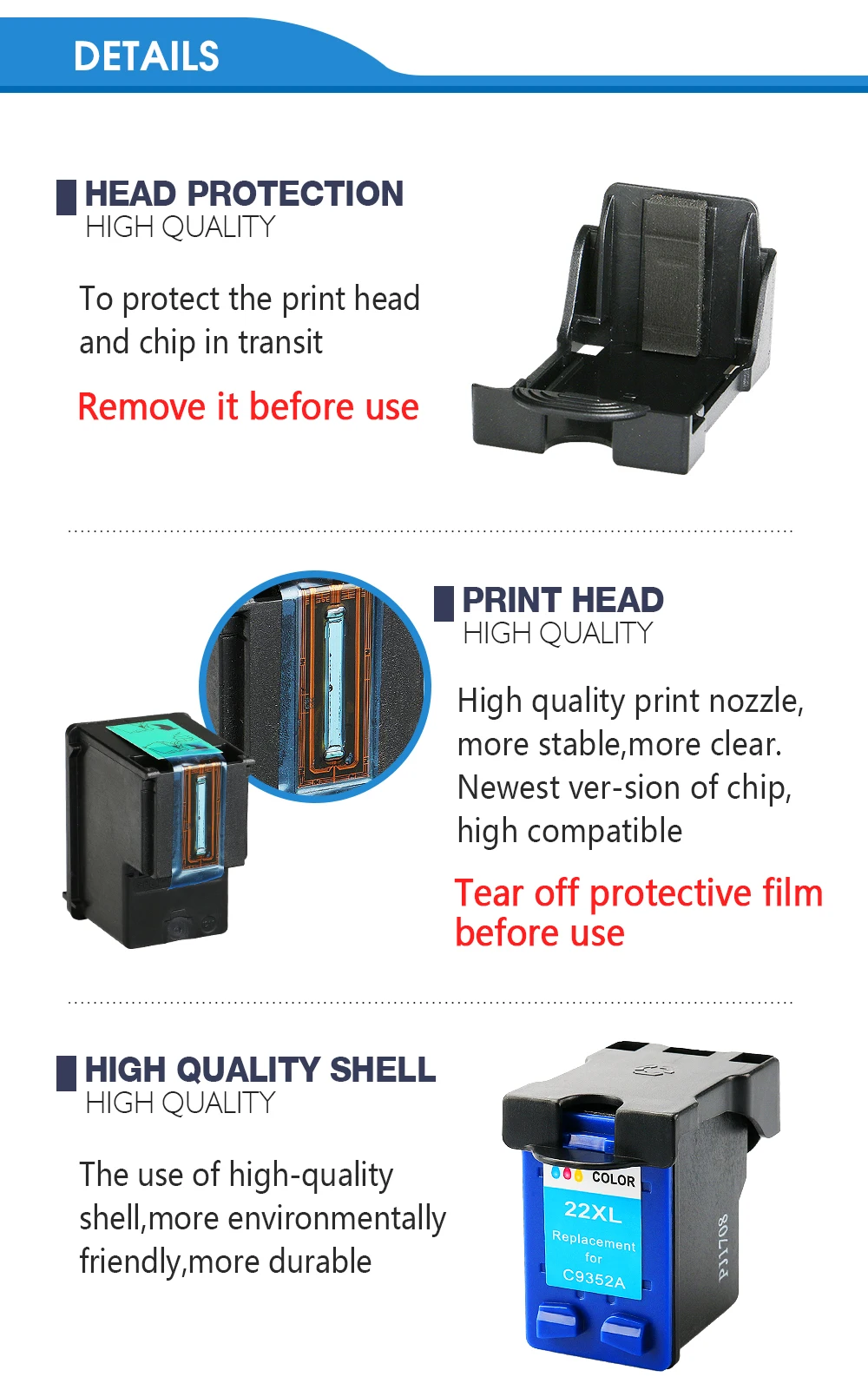 DETAILS

HEAD PROTECTION
HIGH QUALITY

To protect the print head and chip in transit

Remove it before use

PRINT HEAD
HIGH QUALITY

High quality print nozzle, more stable,more clear. Newest ver-sion of chip, high compatible

Tear off protective film before use

HIGH QUALITY SHELL
HIGH QUALITY

The use of high-quality shell,more environmentally friendly,more durable

COLOR
22XL
Replacement for
C9352A

PJ1708