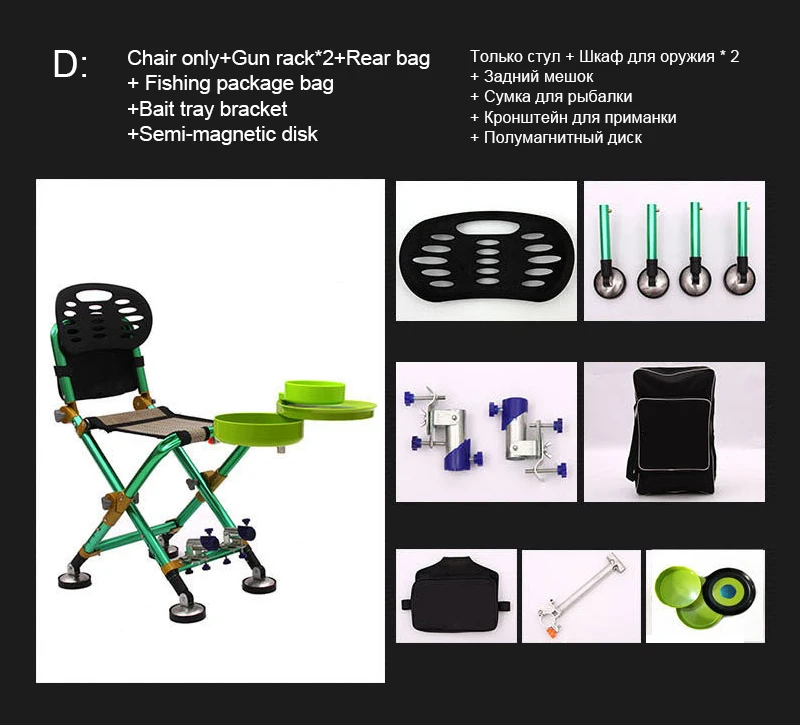 D:

Chair only+Gun rack*2+Rear bag
+ Fishing package bag
+Bait tray bracket
+Semi-magnetic disk

Только стул + Шкаф для оружия * 2
+ Задний мешок
+ Сумка для рыбалки
+ Кронштейн для приманки
+ Полумагнитный диск