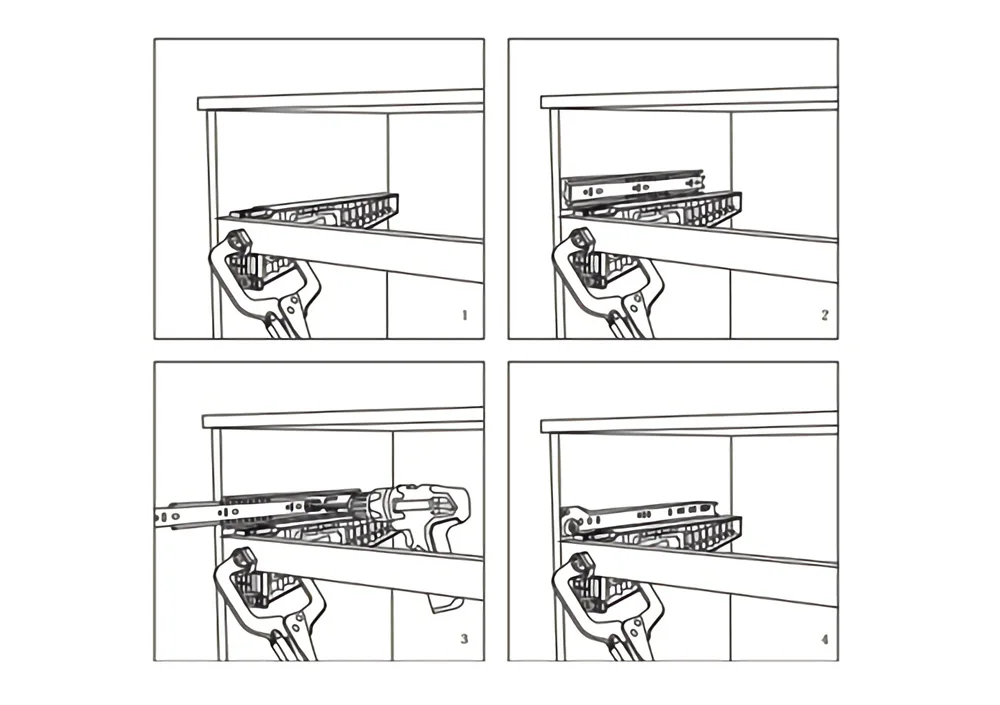 1

2

3

4