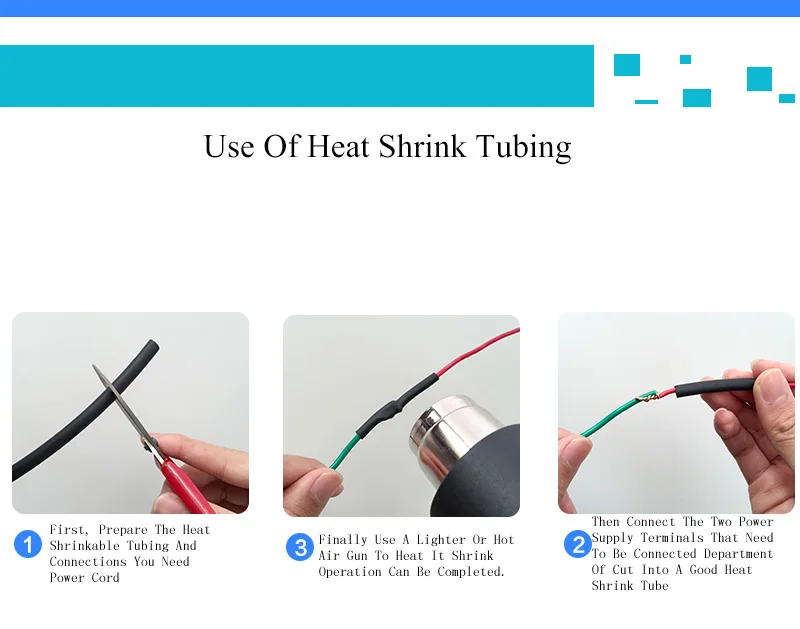 Use Of Heat Shrink Tubing

1 First, Prepare The Heat Shrinkable Tubing And Connections You Need Power Cord

3 Finally Use A Lighter Or Hot Air Gun To Heat It Shrink Operation Can Be Completed.

2 Then Connect The Two Power Supply Terminals That Need To Be Connected Department Of Cut Into A Good Heat Shrink Tube