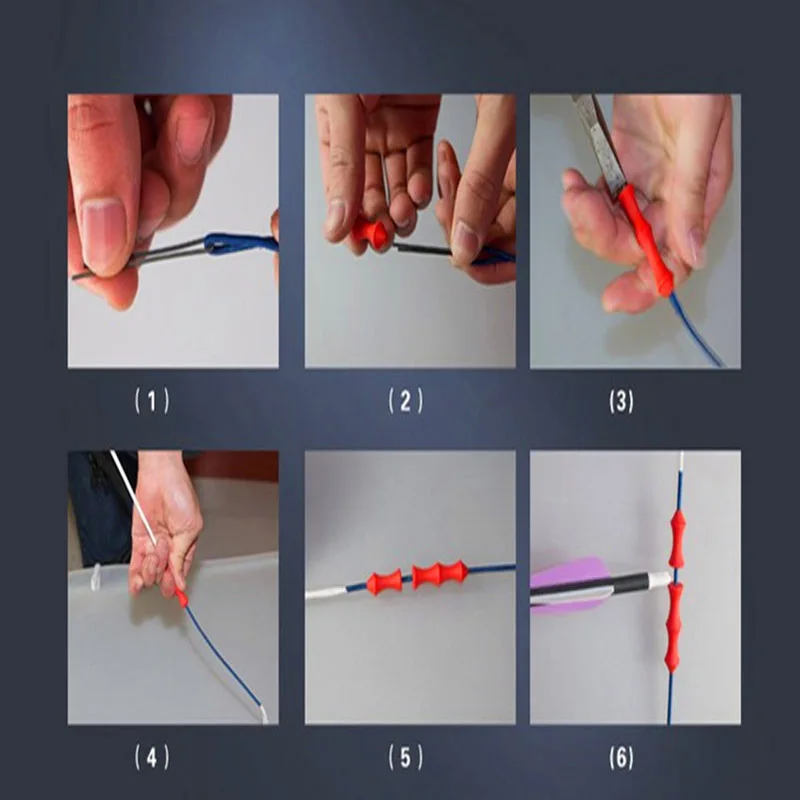 ( 1 )

( 2 )

(3)

( 4 )

( 5 )

(6)