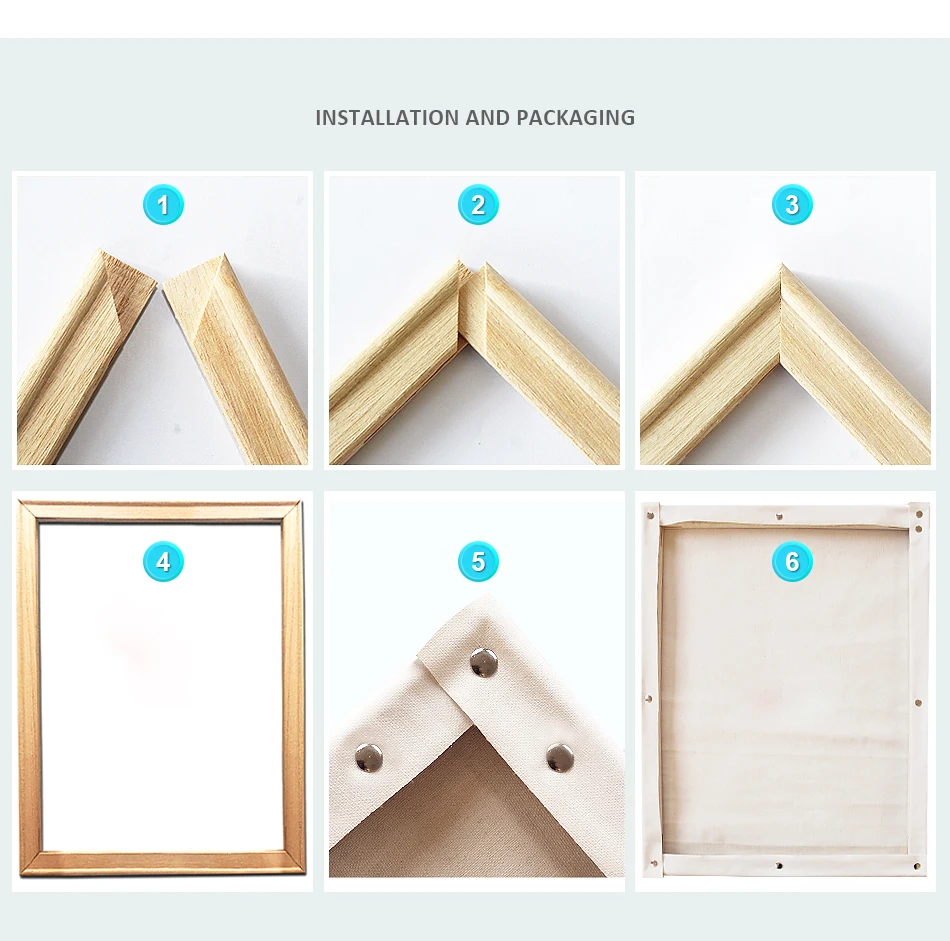 INSTALLATION AND PACKAGING

1

2

3

4

5

6