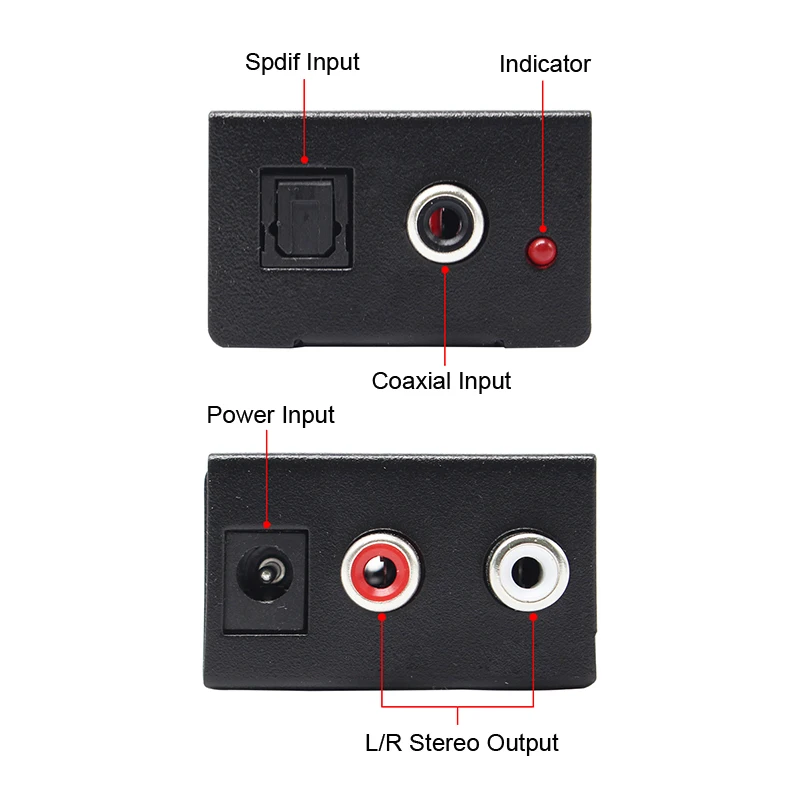 Spdif Input
Indicator
Coaxial Input
Power Input
L/R Stereo Output