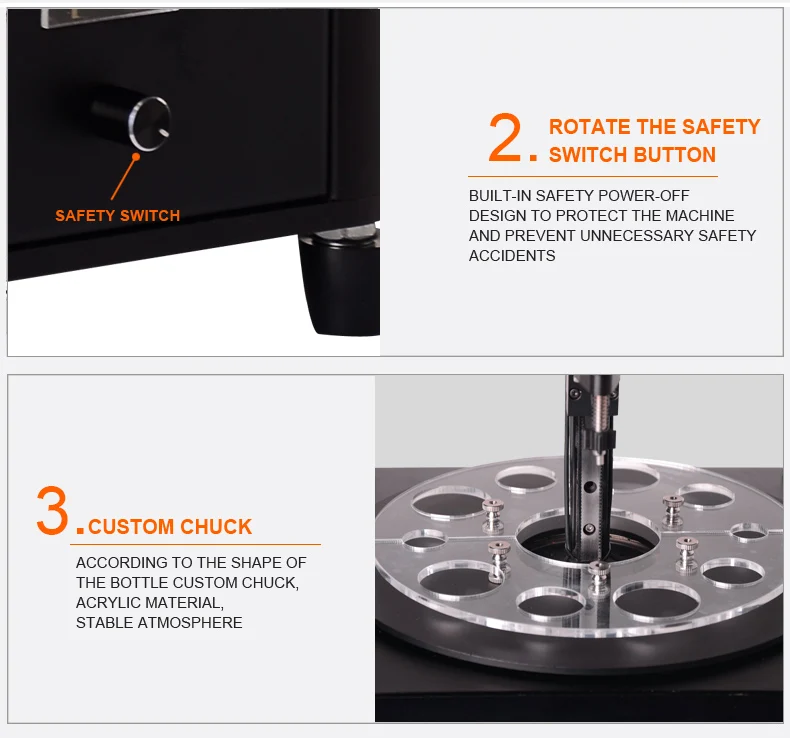 SAFETY SWITCH

2. ROTATE THE SAFETY SWITCH BUTTON

BUILT-IN SAFETY POWER-OFF DESIGN TO PROTECT THE MACHINE AND PREVENT UNNECESSARY SAFETY ACCIDENTS

3. CUSTOM CHUCK

ACCORDING TO THE SHAPE OF THE BOTTLE CUSTOM CHUCK, ACRYLIC MATERIAL, STABLE ATMOSPHERE