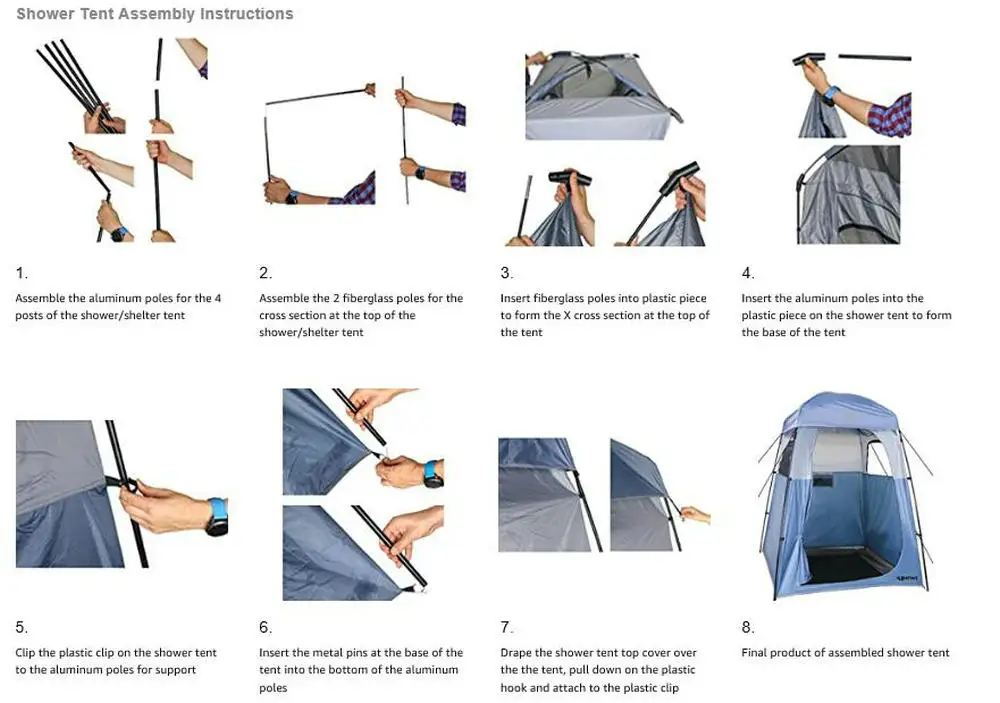 Shower Tent Assembly Instructions

1.
Assemble the aluminum poles for the 4 posts of the shower/shelter tent

2.
Assemble the 2 fiberglass poles for the cross section at the top of the shower/shelter tent

3.
Insert fiberglass poles into plastic piece to form the X cross section at the top of the tent

4.
Insert the aluminum poles into the plastic piece on the shower tent to form the base of the tent

5.
Clip the plastic clip on the shower tent to the aluminum poles for support

6.
Insert the metal pins at the base of the tent into the bottom of the aluminum poles

7.
Drape the shower tent top cover over the the tent, pull down on the plastic hook and attach to the plastic clip

8.
Final product of assembled shower tent