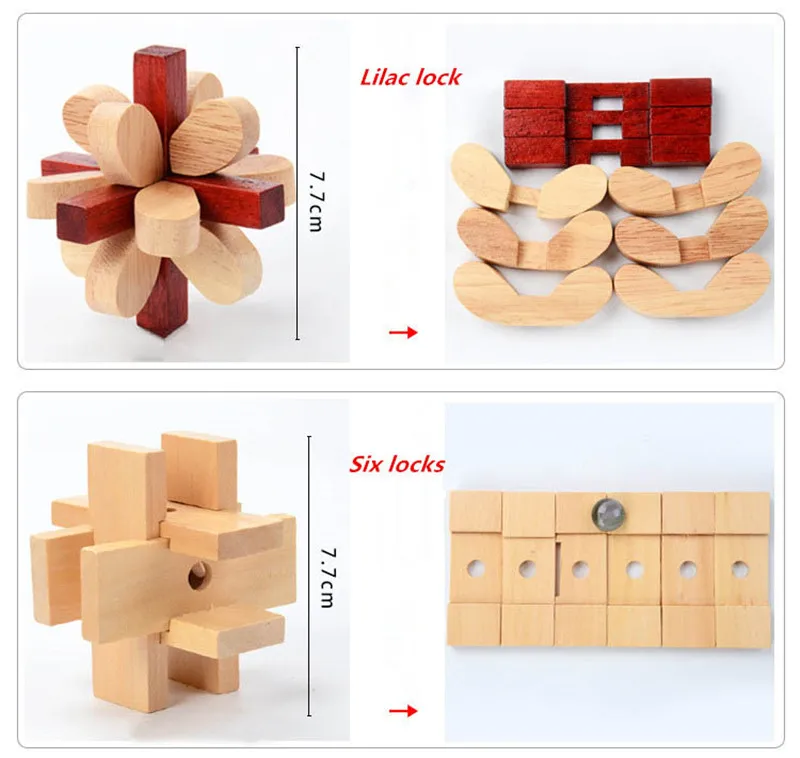 7.7cm

Lilac lock

7.7cm

Six locks