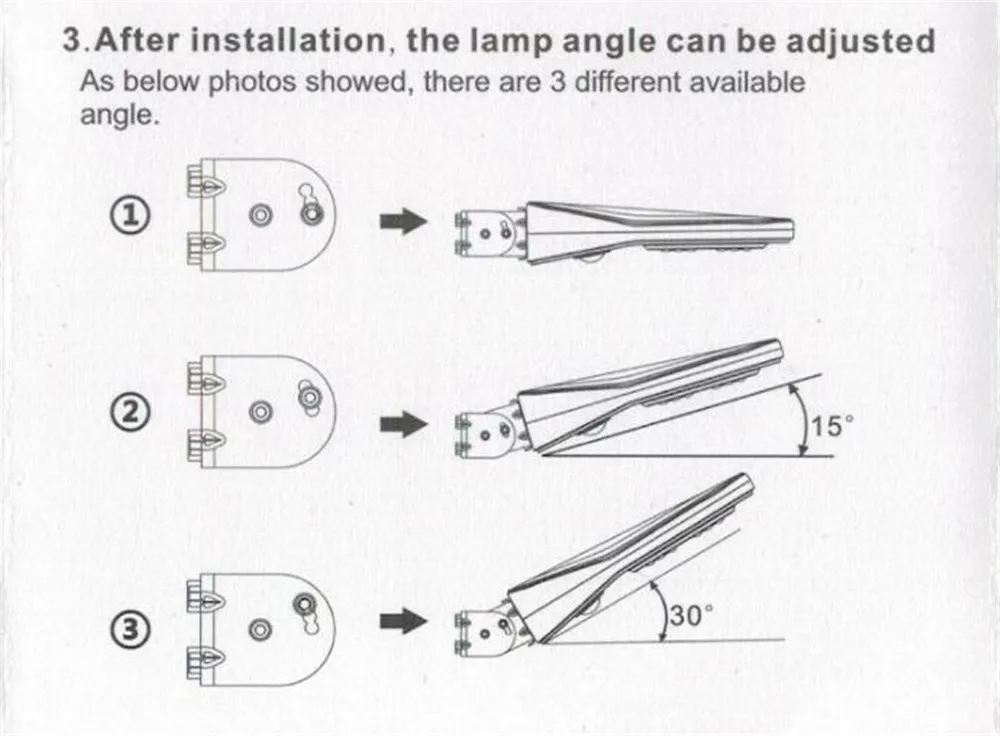 3.After installation, the lamp angle can be adjusted

As below photos showed, there are 3 different available angle.

①

②

15°

③

30°