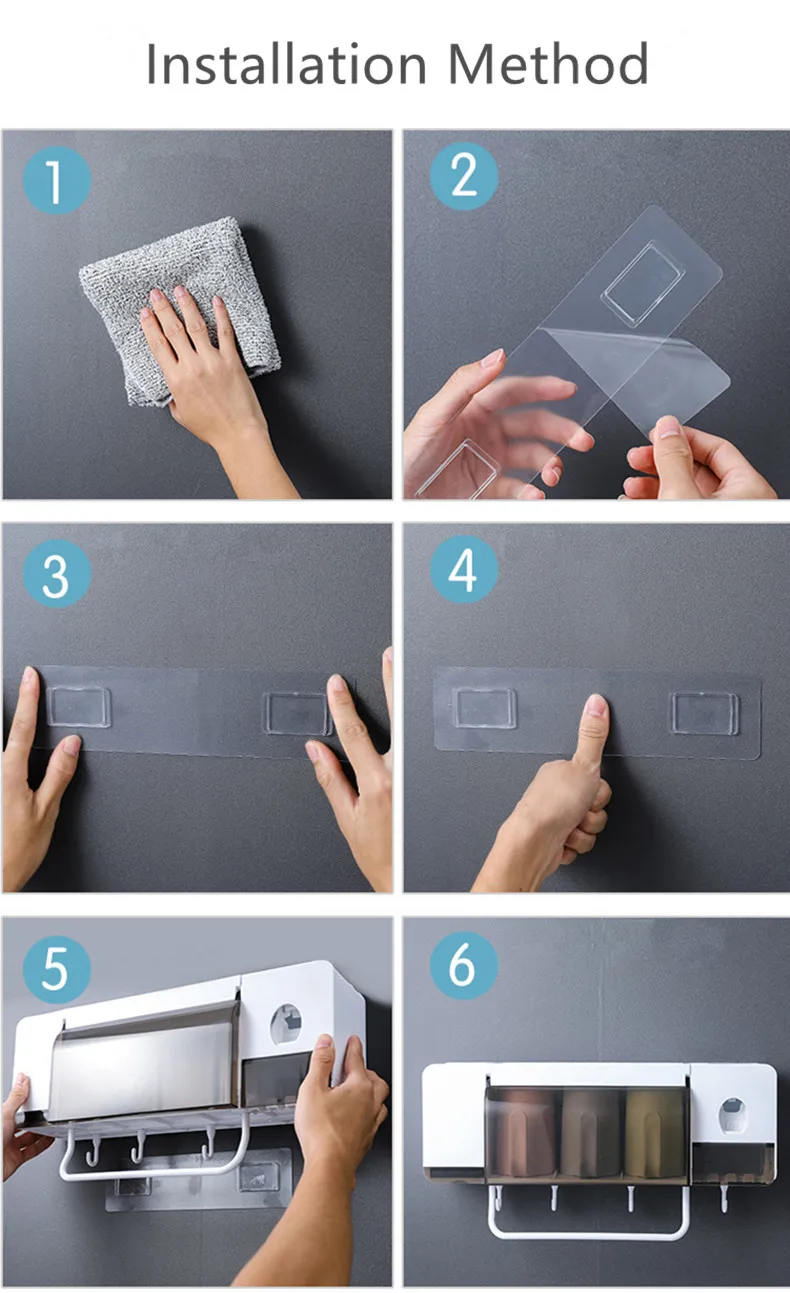 Installation Method

1

2

3

4

5

6