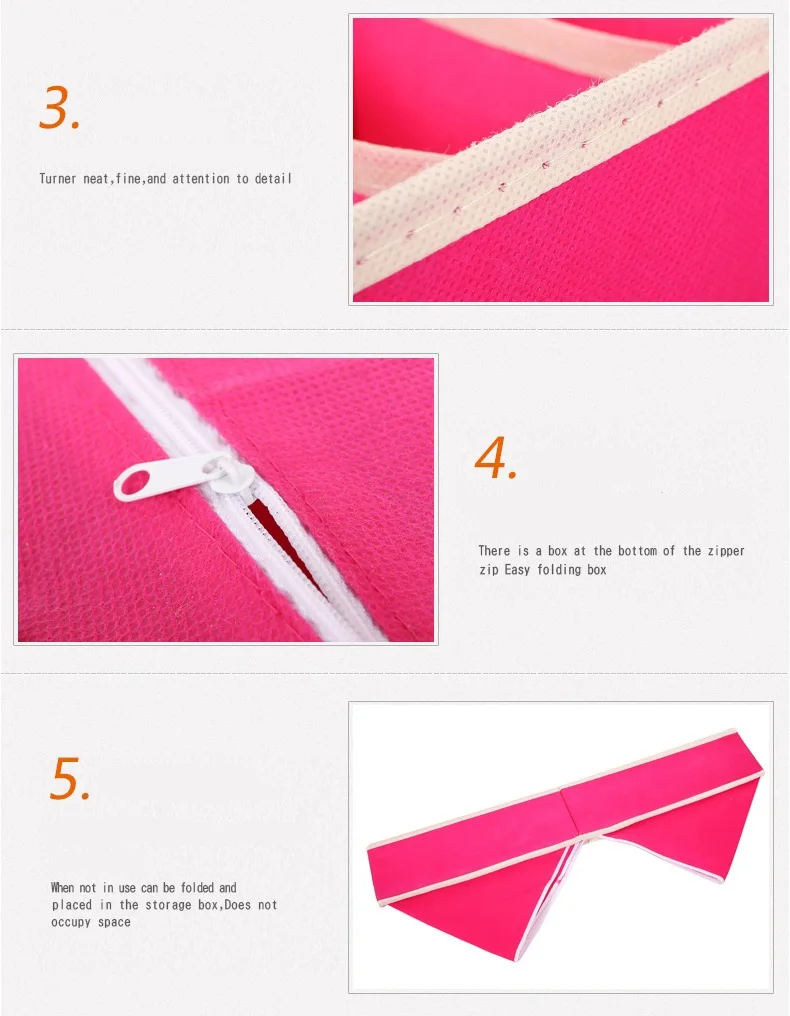 3.

Turner neat,fine,and attention to detail

4.

There is a box at the bottom of the zipper zip Easy folding box

5.

When not in use can be folded and placed in the storage box,Does not occupy space