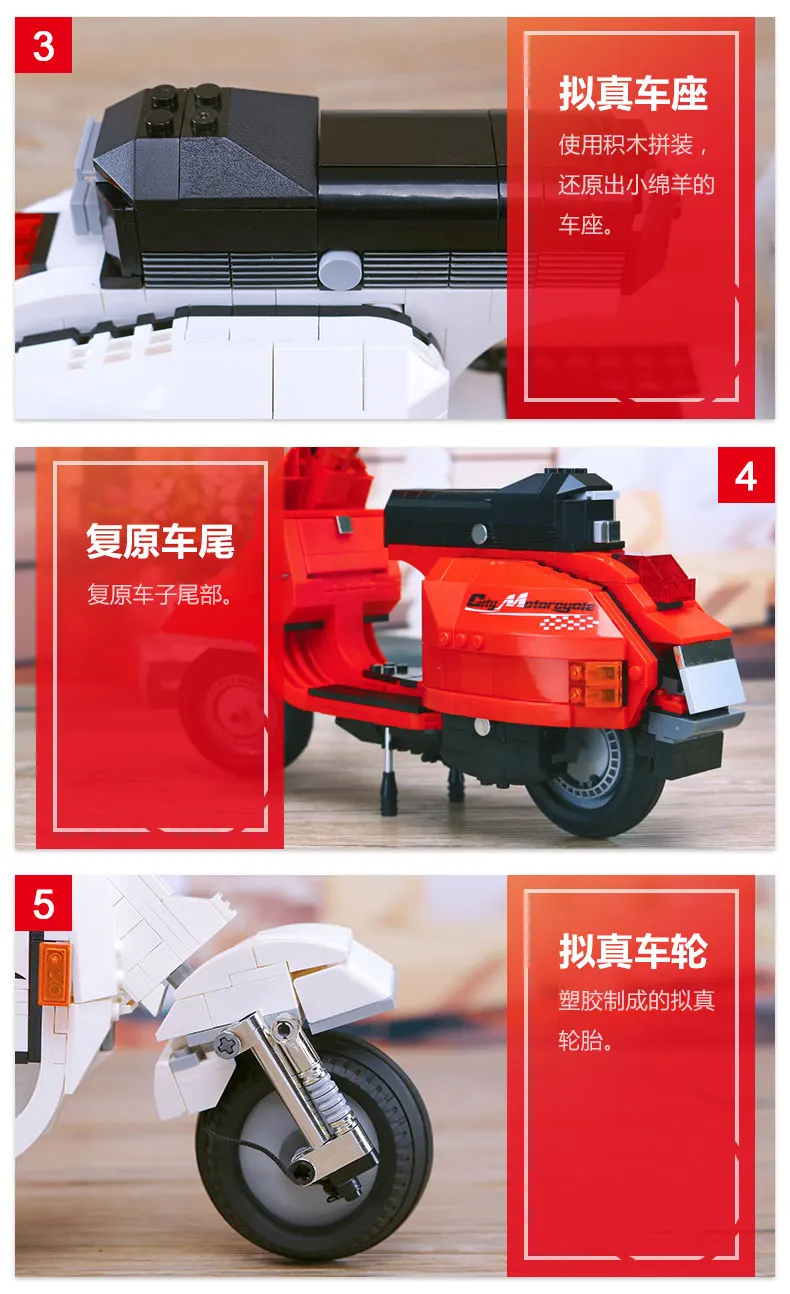 3

拟真车座

使用积木拼装，还原出小绵羊的车座。

4

复原车尾

复原车子尾部。

City Motorcycle

5

拟真车轮

塑胶制成的拟真轮胎。