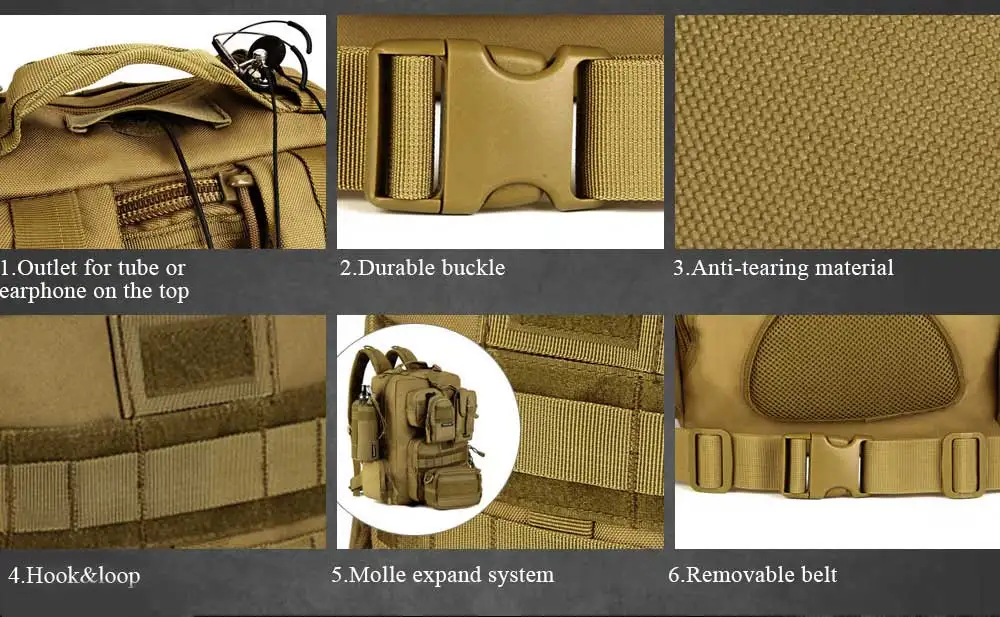 1.Outlet for tube or earphone on the top

2.Durable buckle

3.Anti-tearing material

4.Hook&loop

5.Molle expand system

6.Removable belt