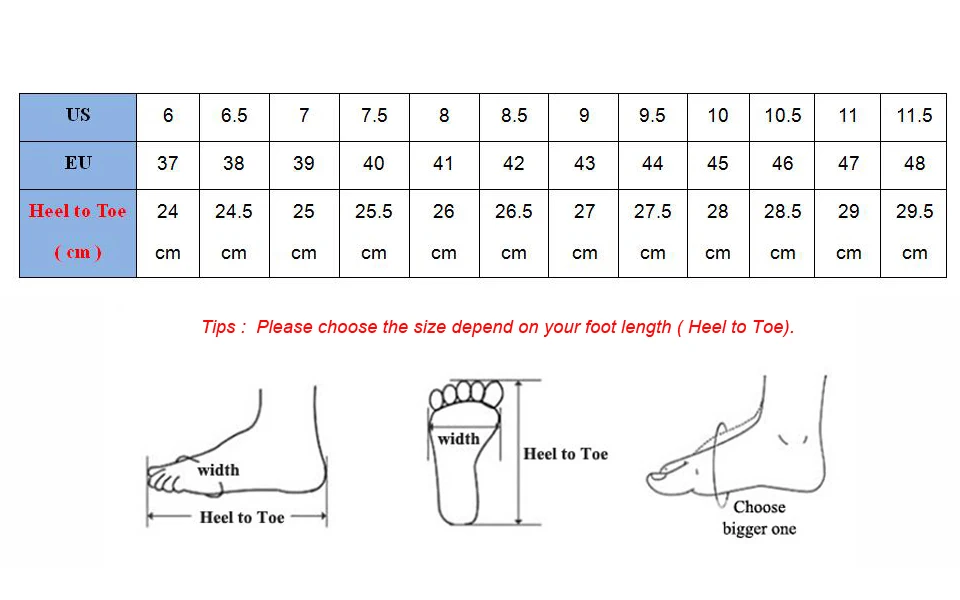 | US | 6 | 6.5 | 7 | 7.5 | 8 | 8.5 | 9 | 9.5 | 10 | 10.5 | 11 | 11.5 |
|---|---|---|---|---|---|---|---|---|---|---|---|---|
| EU | 37 | 38 | 39 | 40 | 41 | 42 | 43 | 44 | 45 | 46 | 47 | 48 |
| Heel to Toe ( cm ) | 24 cm | 24.5 cm | 25 cm | 25.5 cm | 26 cm | 26.5 cm | 27 cm | 27.5 cm | 28 cm | 28.5 cm | 29 cm | 29.5 cm |

Tips : Please choose the size depend on your foot length ( Heel to Toe).

width

Heel to Toe

width

Heel to Toe

Choose bigger one