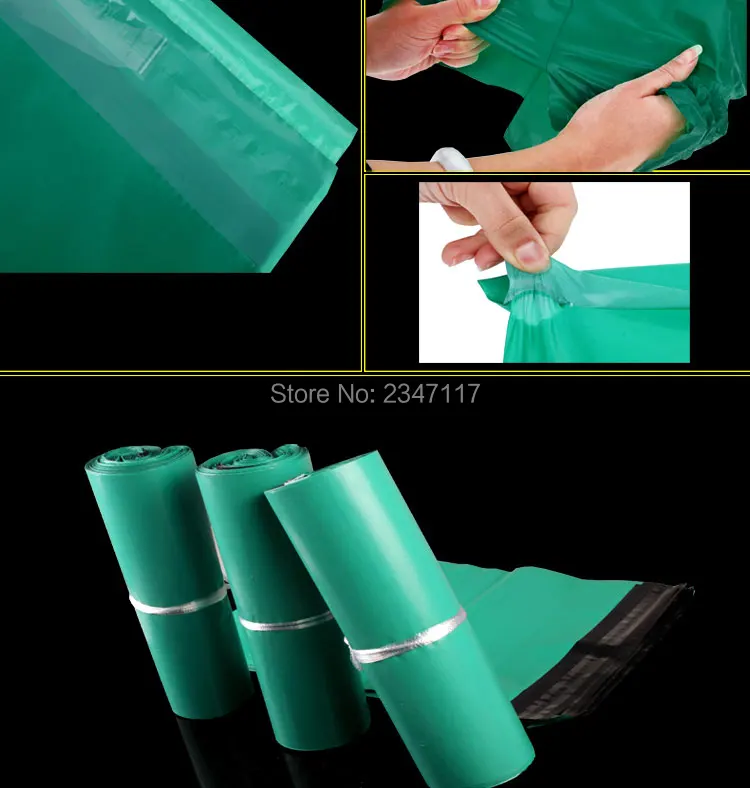 Store No: 2347117