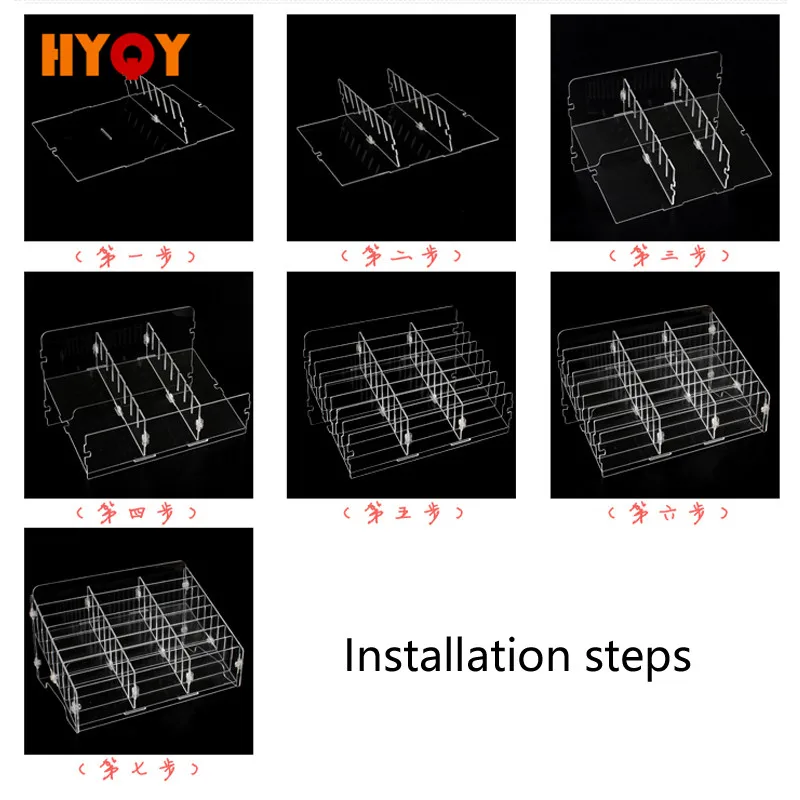 HYQY

（第一步）

（第二步）

（第三步）

（第四步）

（第五步）

（第六步）

（第七步）

Installation steps