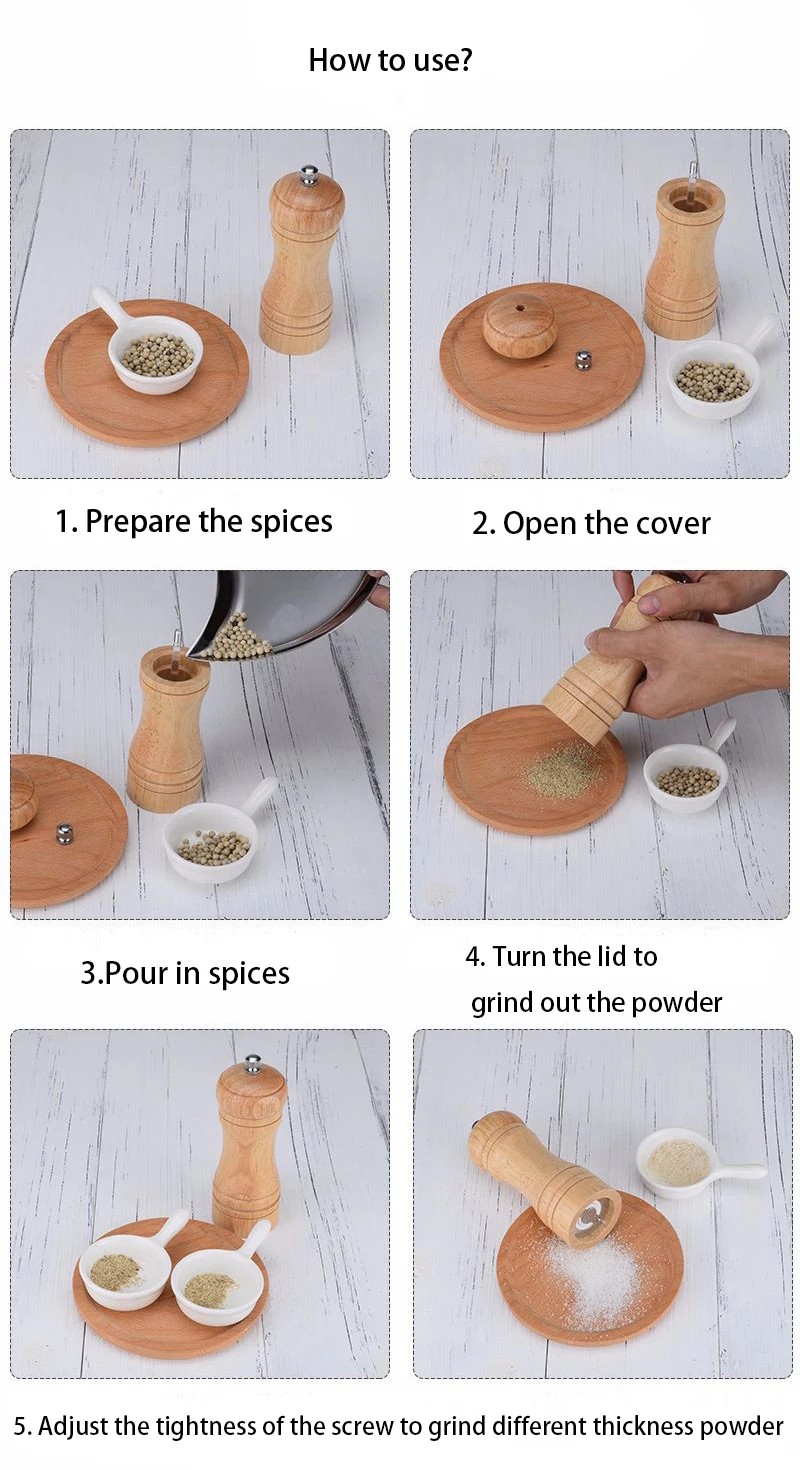 How to use?

1. Prepare the spices

2. Open the cover

3.Pour in spices

4. Turn the lid to grind out the powder

5. Adjust the tightness of the screw to grind different thickness powder