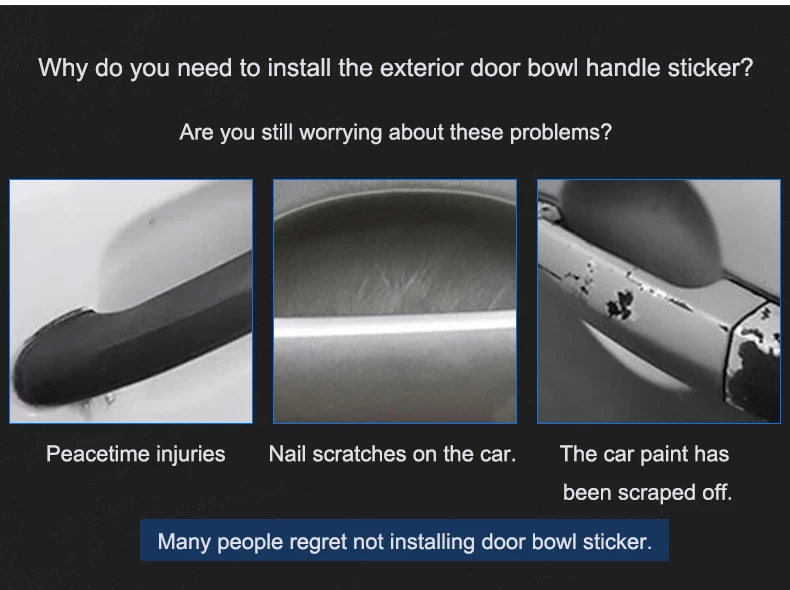 Why do you need to install the exterior door bowl handle sticker?

Are you still worrying about these problems?

Peacetime injuries

Nail scratches on the car.

The car paint has been scraped off.

Many people regret not installing door bowl sticker.