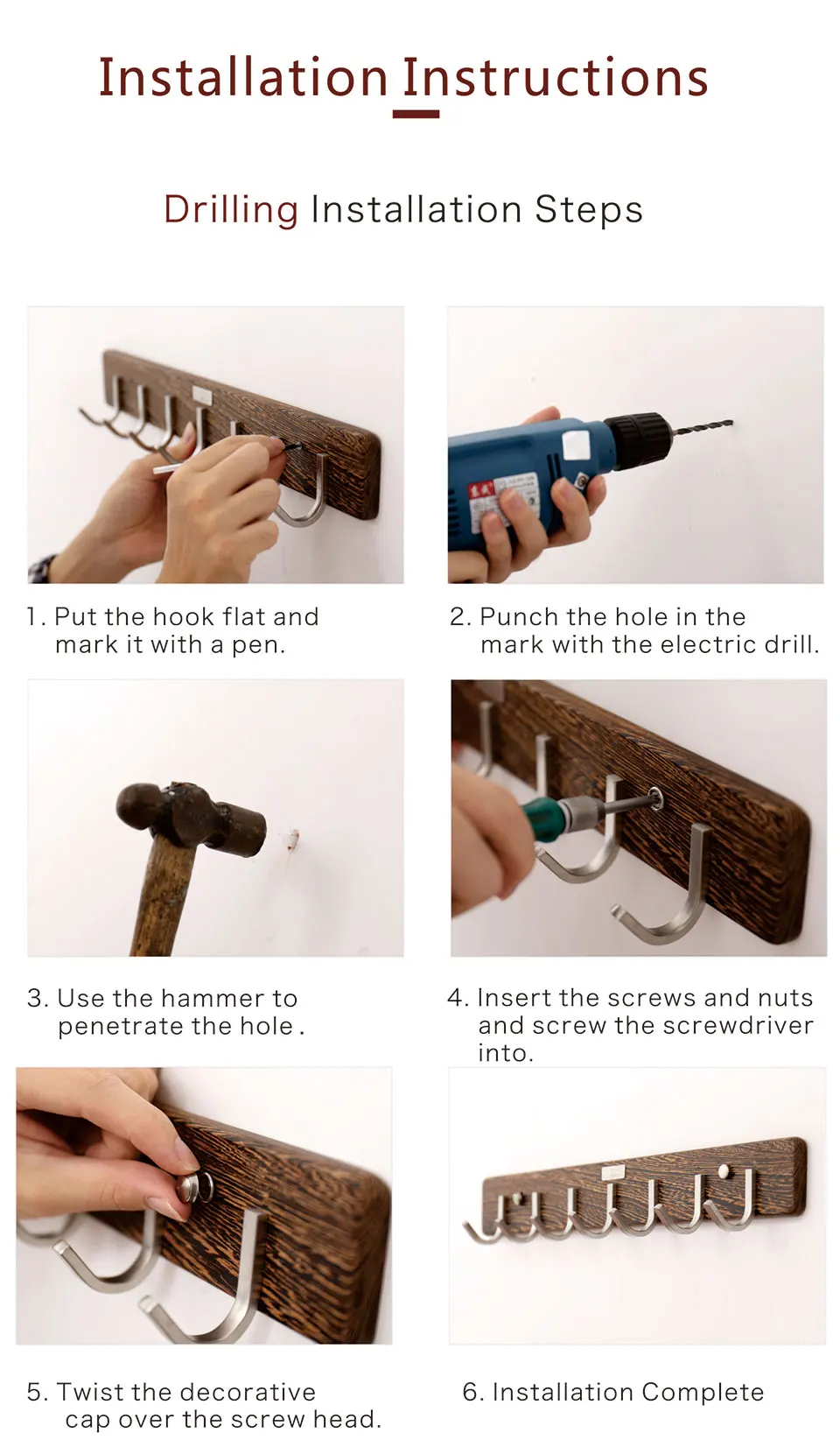 Installation Instructions

Drilling Installation Steps

1. Put the hook flat and mark it with a pen.

2. Punch the hole in the mark with the electric drill.

3. Use the hammer to penetrate the hole .

4. Insert the screws and nuts and screw the screwdriver into.

5. Twist the decorative cap over the screw head.

6. Installation Complete