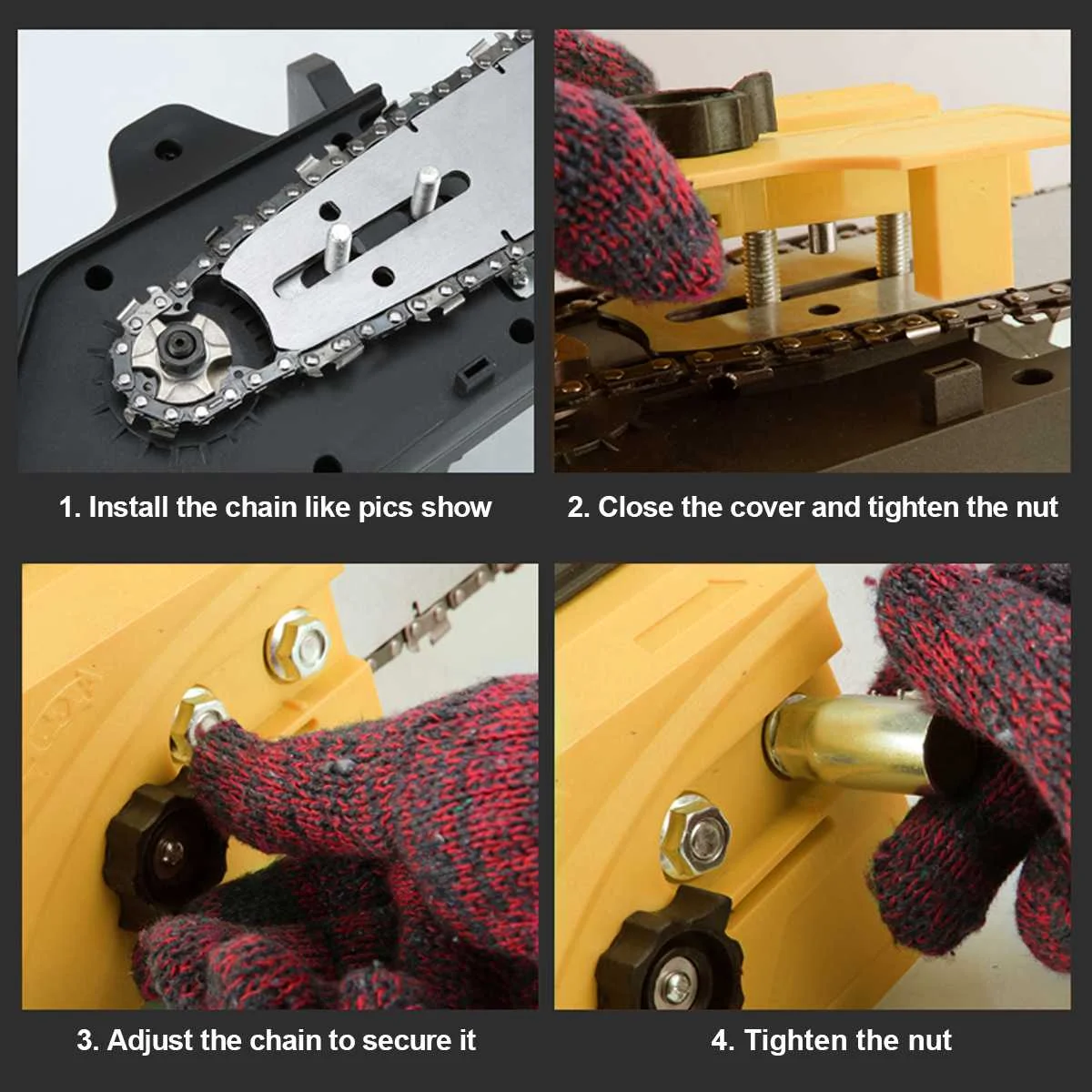 1. Install the chain like pics show

2. Close the cover and tighten the nut

3. Adjust the chain to secure it

4. Tighten the nut