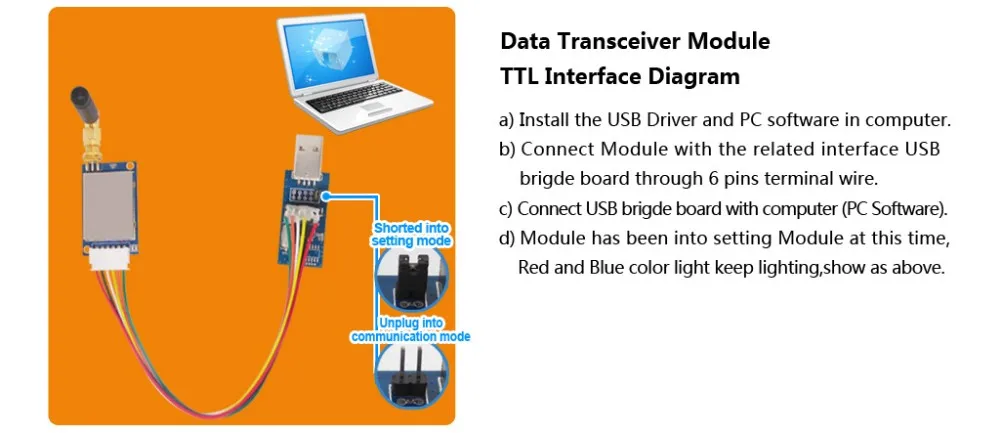 Shorted into setting mode

Unplug into communication mode

Data Transceiver Module
TTL Interface Diagram

a) Install the USB Driver and PC software in computer.
b) Connect Module with the related interface USB brigde board through 6 pins terminal wire.
c) Connect USB brigde board with computer (PC Software).
d) Module has been into setting Module at this time, Red and Blue color light keep lighting,show as above.