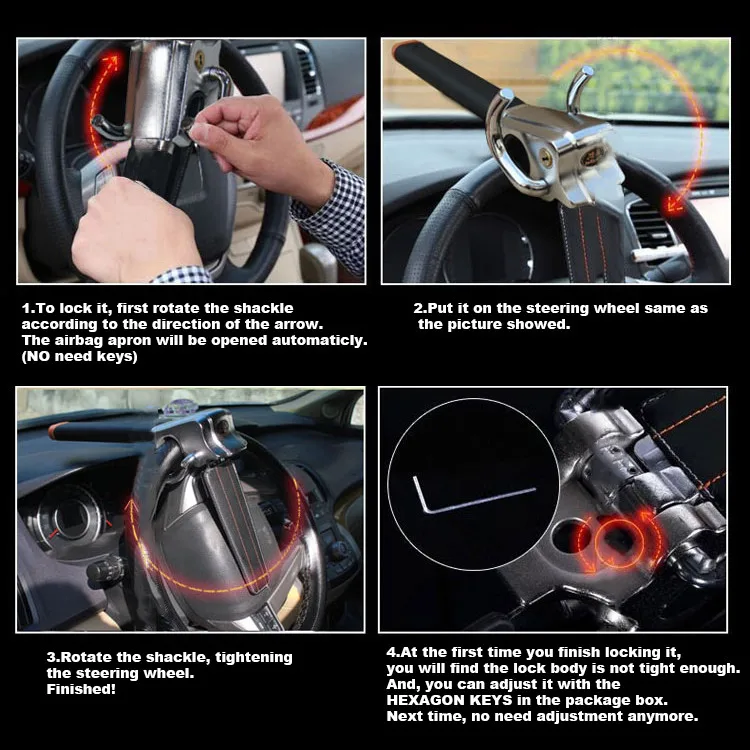 1.To lock it, first rotate the shackle according to the direction of the arrow. The airbag apron will be opened automaticly. (NO need keys)

2.Put it on the steering wheel same as the picture showed.

3.Rotate the shackle, tightening the steering wheel. Finished!

4.At the first time you finish locking it, you will find the lock body is not tight enough. And, you can adjust it with the HEXAGON KEYS in the package box. Next time, no need adjustment anymore.