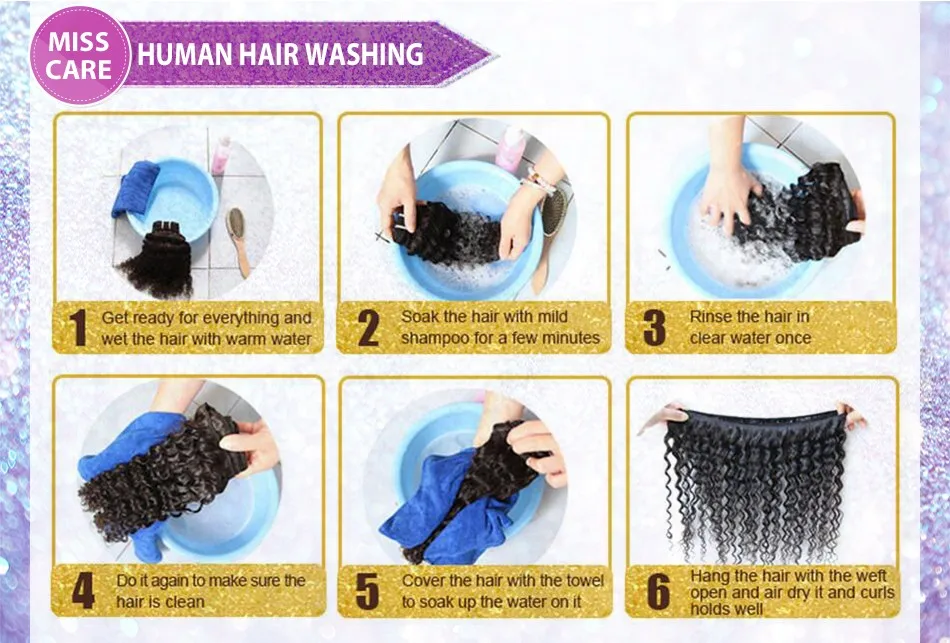 MISS CARE

HUMAN HAIR WASHING

1 Get ready for everything and wet the hair with warm water

2 Soak the hair with mild shampoo for a few minutes

3 Rinse the hair in clear water once

4 Do it again to make sure the hair is clean

5 Cover the hair with the towel to soak up the water on it

6 Hang the hair with the weft open and air dry it and curls holds well