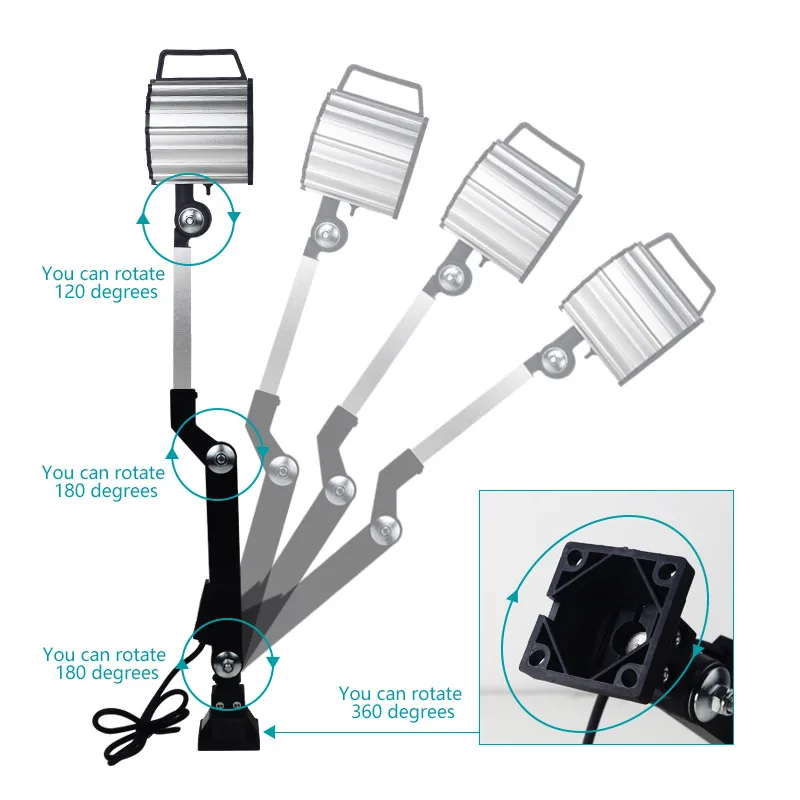 You can rotate 120 degrees

You can rotate 180 degrees

You can rotate 180 degrees

You can rotate 360 degrees